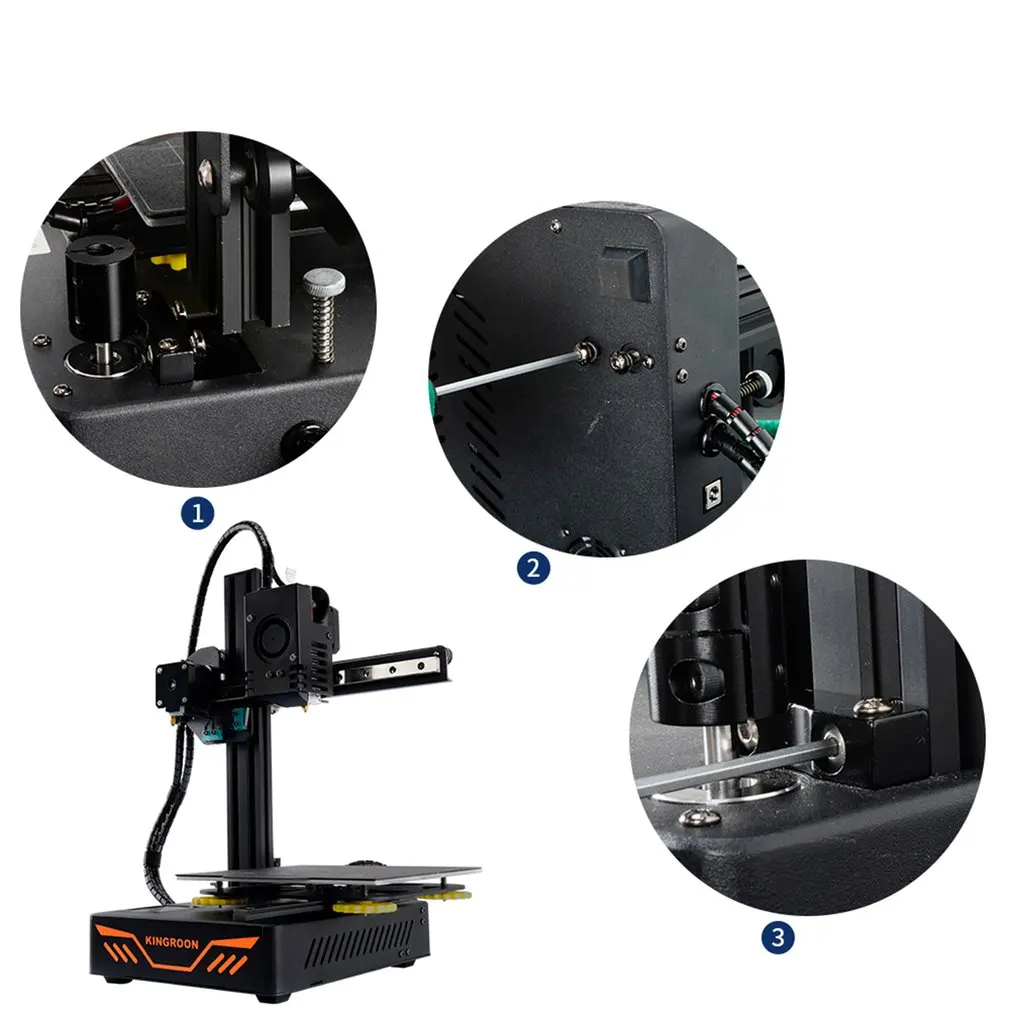 1

2

3

KINGROON