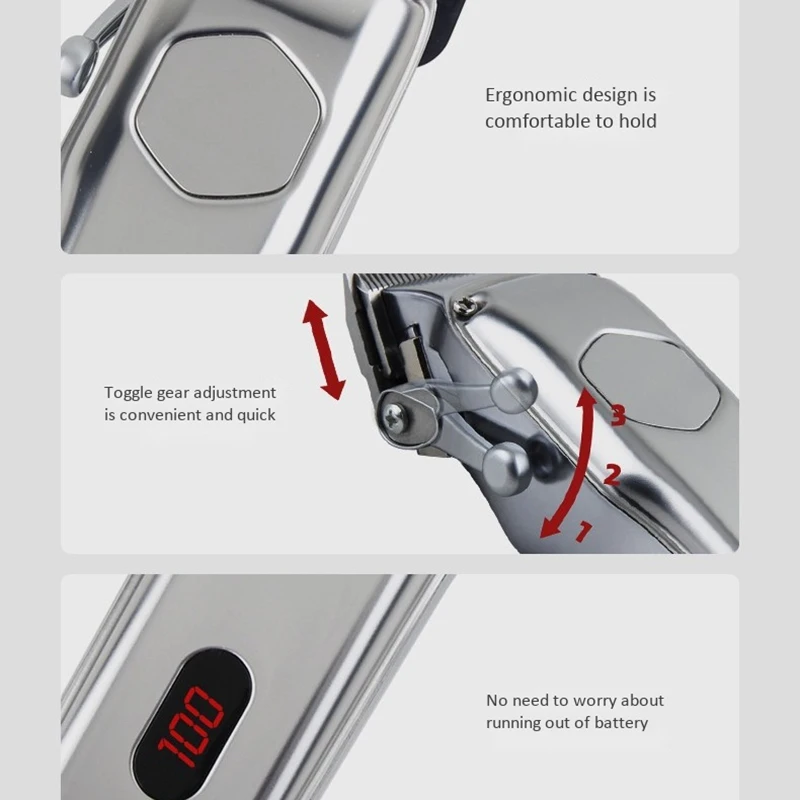 Ergonomic design is comfortable to hold

Toggle gear adjustment is convenient and quick

3
2
1

100

No need to worry about running out of battery