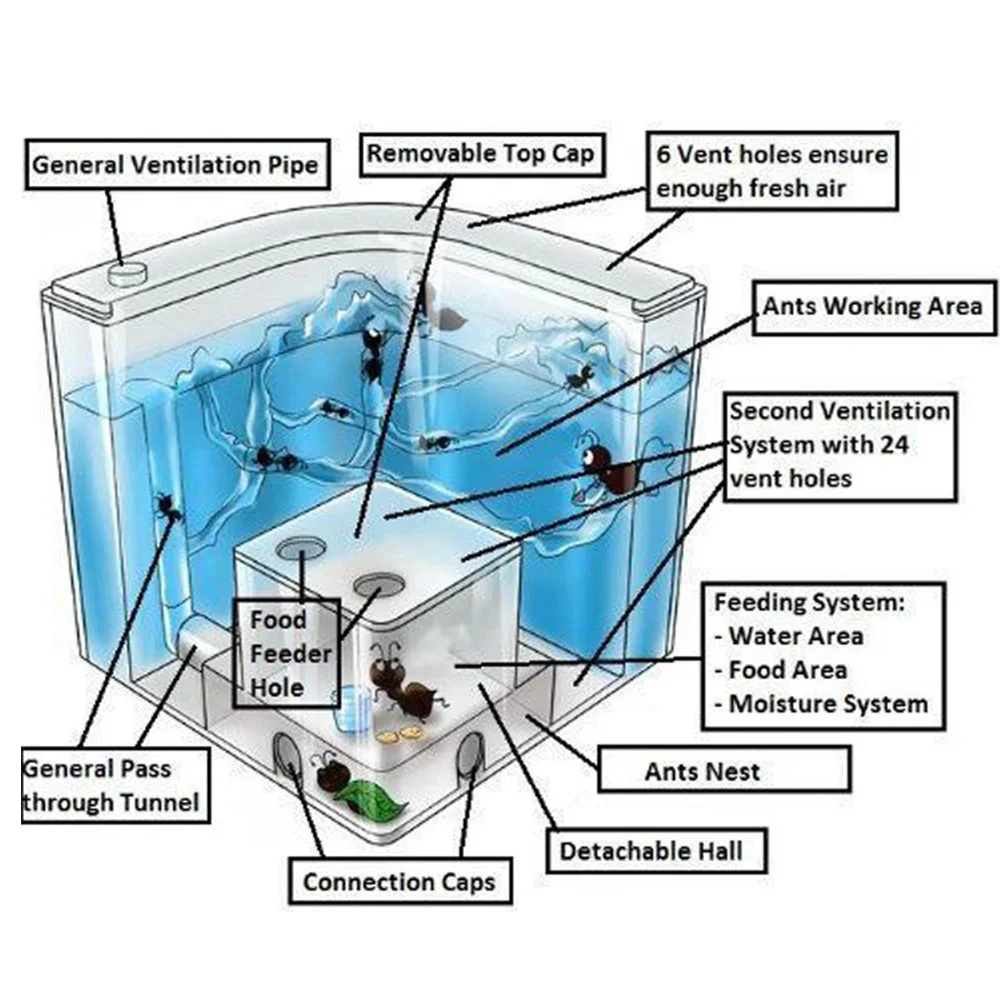 General Ventilation Pipe

Removable Top Cap

6 Vent holes ensure enough fresh air

Ants Working Area

Second Ventilation System with 24 vent holes

Food Feeder Hole

Feeding System:
- Water Area
- Food Area
- Moisture System

General Pass through Tunnel

Ants Nest

Detachable Hall

Connection Caps