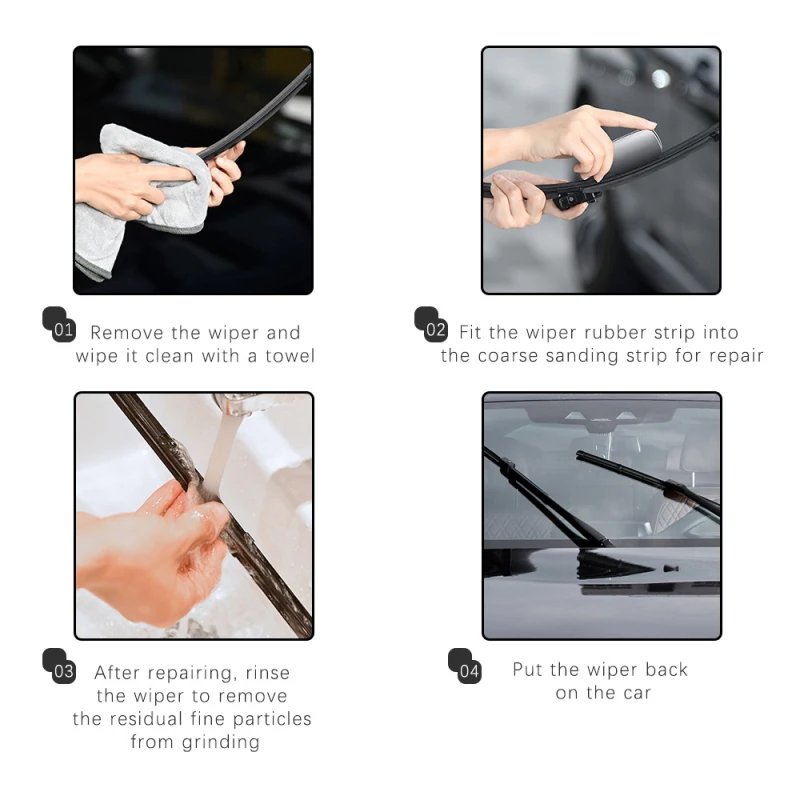 01 Remove the wiper and wipe it clean with a towel

02 Fit the wiper rubber strip into the coarse sanding strip for repair

03 After repairing, rinse the wiper to remove the residual fine particles from grinding

04 Put the wiper back on the car