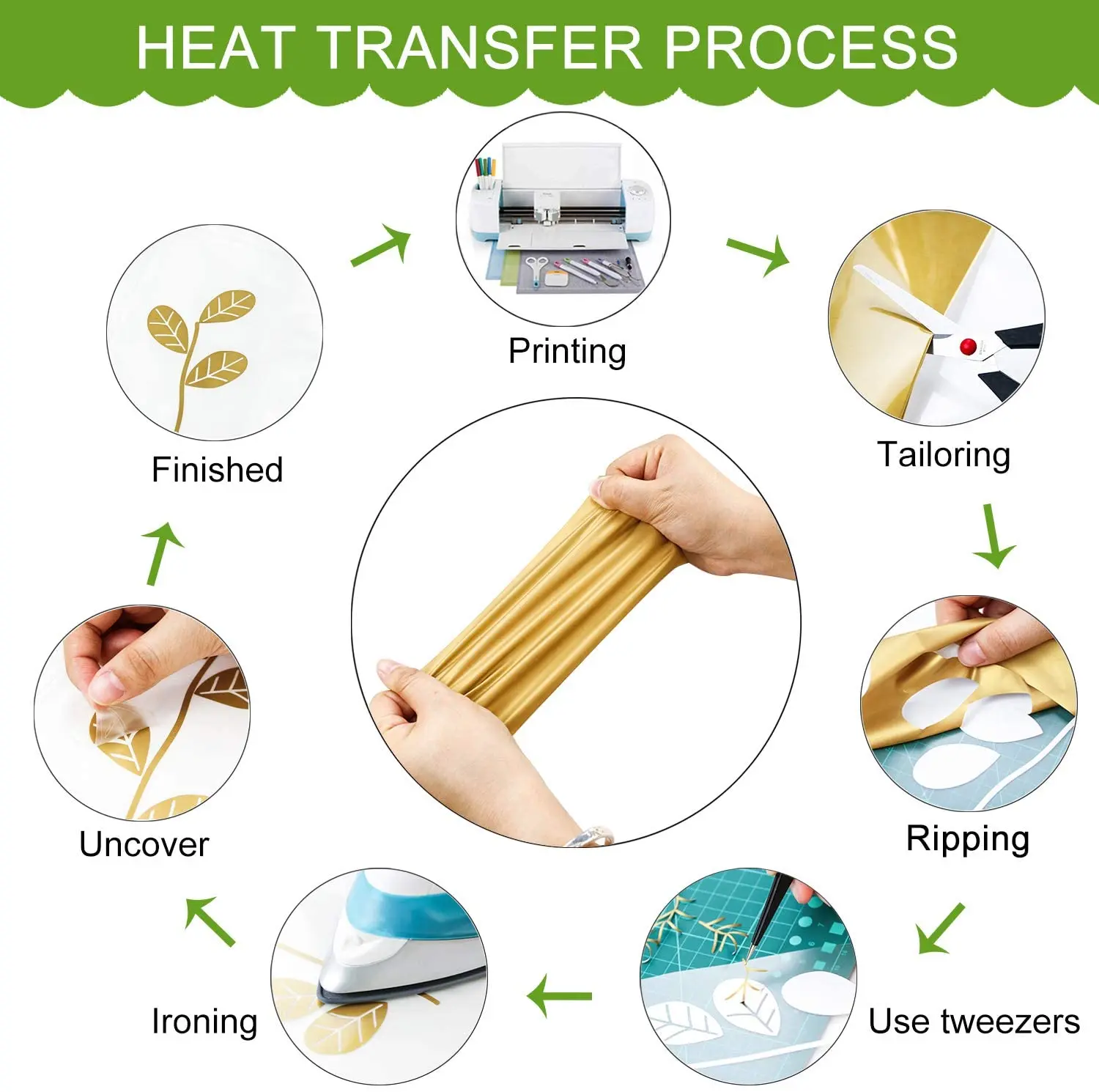 HEAT TRANSFER PROCESS

Printing

Tailoring

Ripping

Use tweezers

Ironing

Uncover

Finished