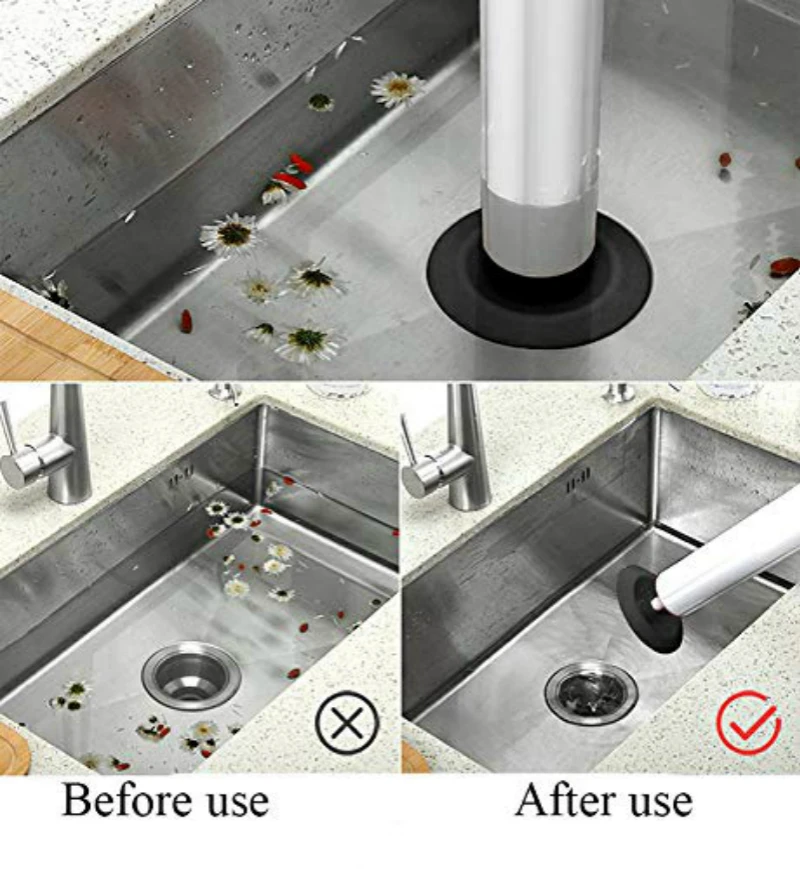 Before use

After use