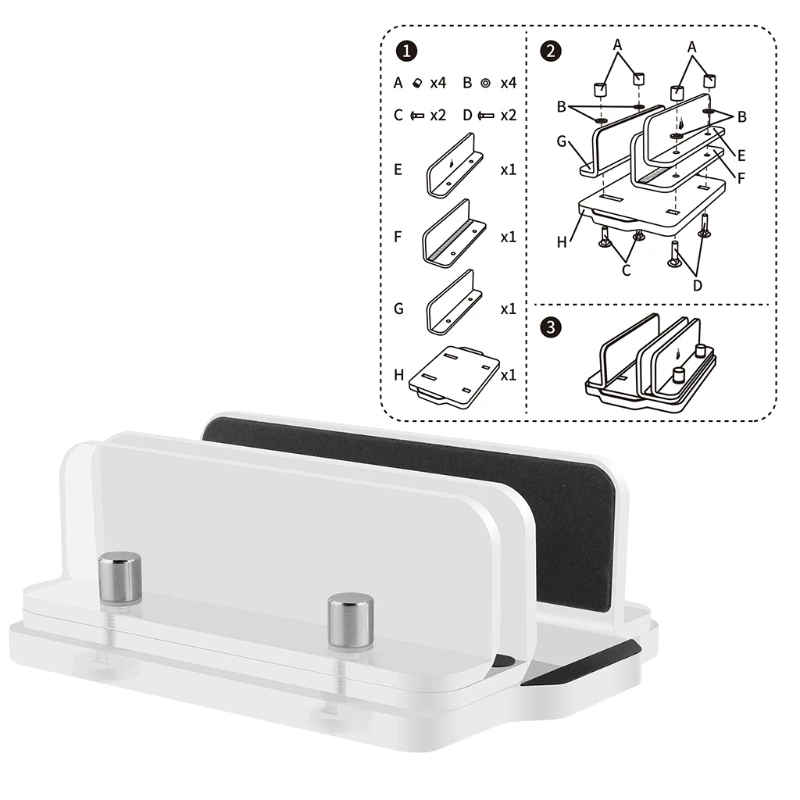 1

A x4 B x4

C x2 D x2

E x1

F x1

G x1

H x1

2

A A

B B

G E

F

H

C D

3