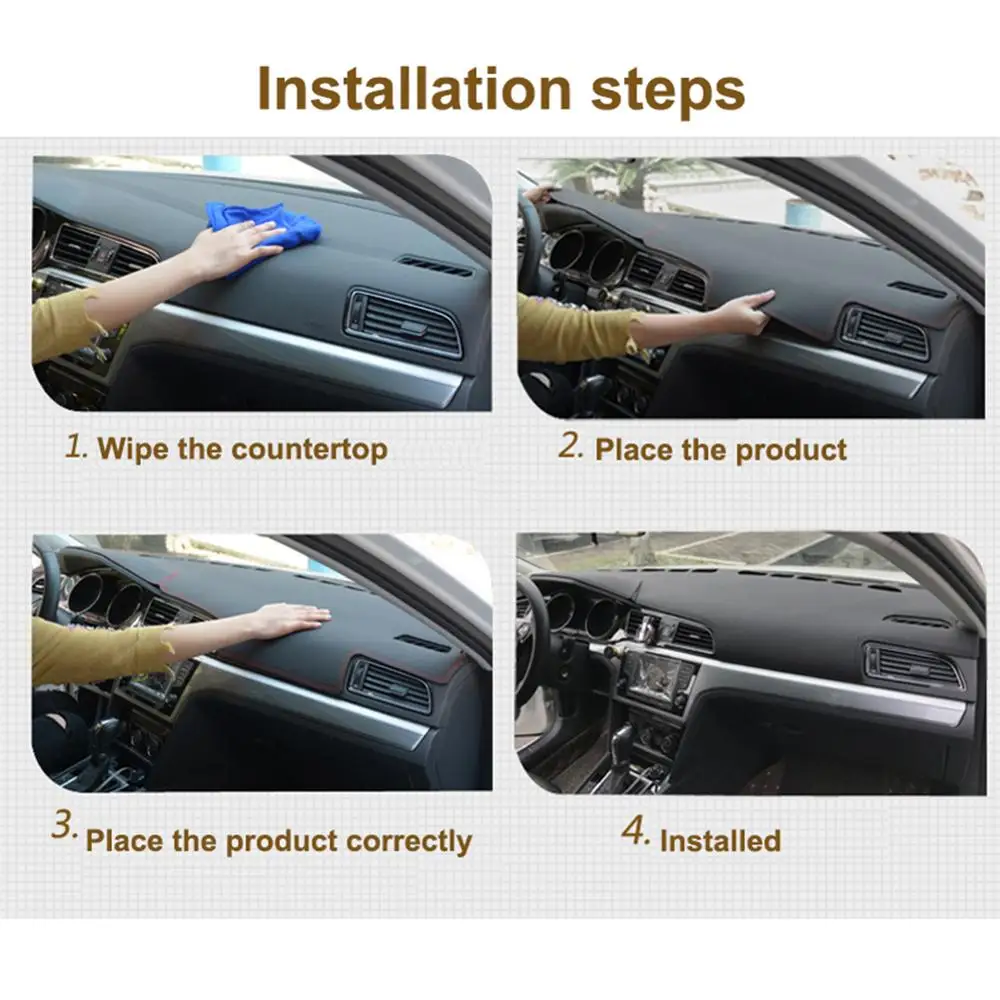 Installation steps

1. Wipe the countertop

2. Place the product

3. Place the product correctly

4. Installed