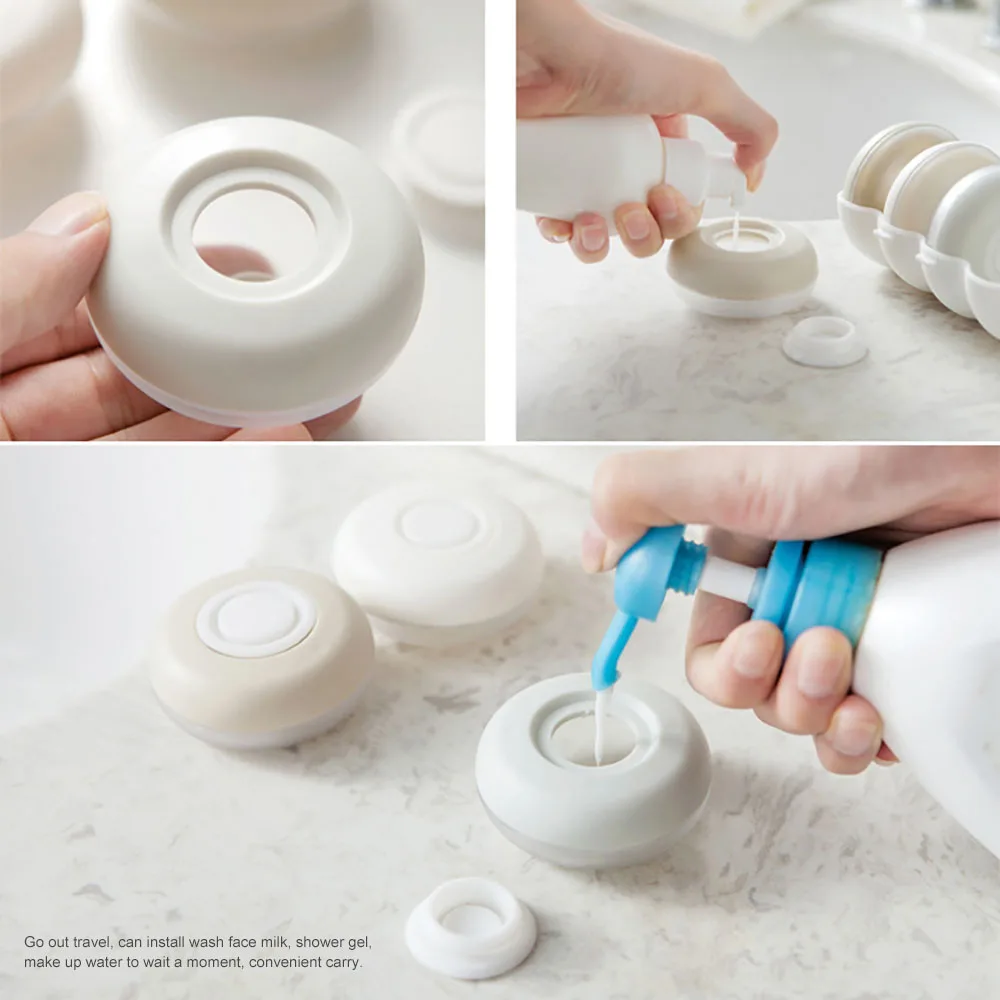 Go out travel, can install wash face milk, shower gel, make up water to wait a moment, convenient carry.