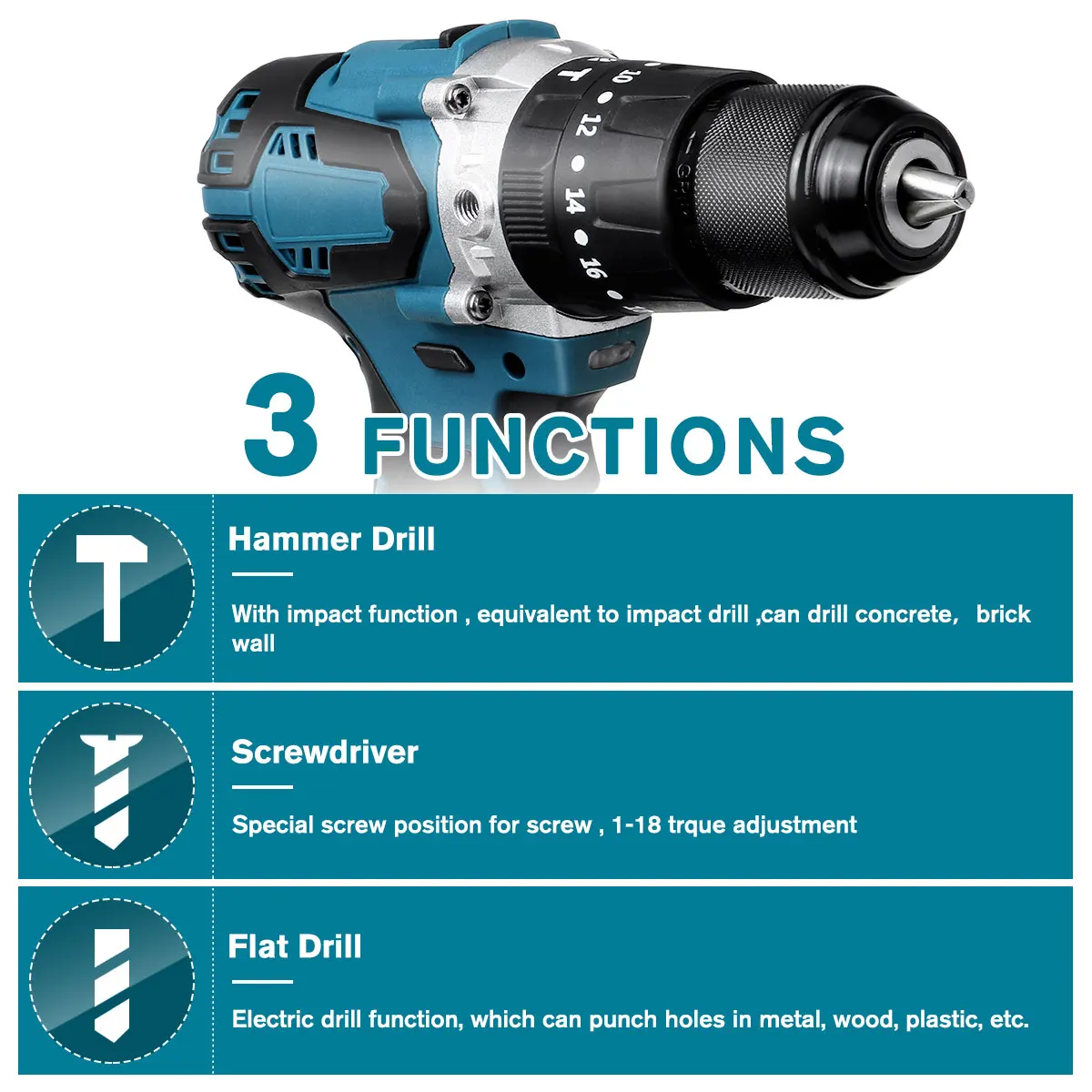 10
12
14
16

3 FUNCTIONS

Hammer Drill

With impact function , equivalent to impact drill ,can drill concrete, brick wall

Screwdriver

Special screw position for screw , 1-18 trque adjustment

Flat Drill

Electric drill function, which can punch holes in metal, wood, plastic, etc.