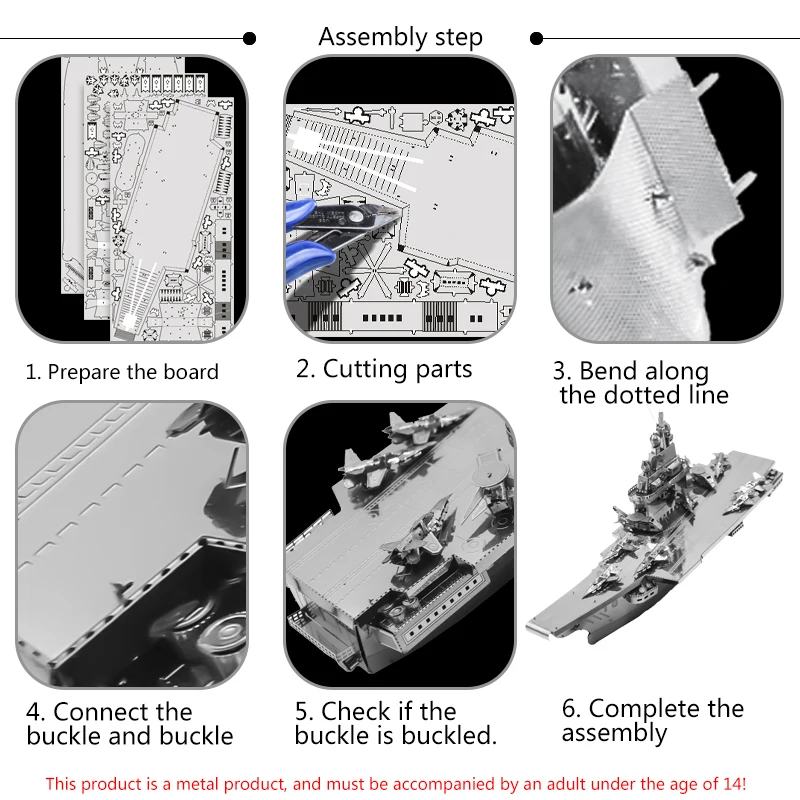 Assembly step

1. Prepare the board

2. Cutting parts

3. Bend along the dotted line

4. Connect the buckle and buckle

5. Check if the buckle is buckled.

6. Complete the assembly

This product is a metal product, and must be accompanied by an adult under the age of 14!