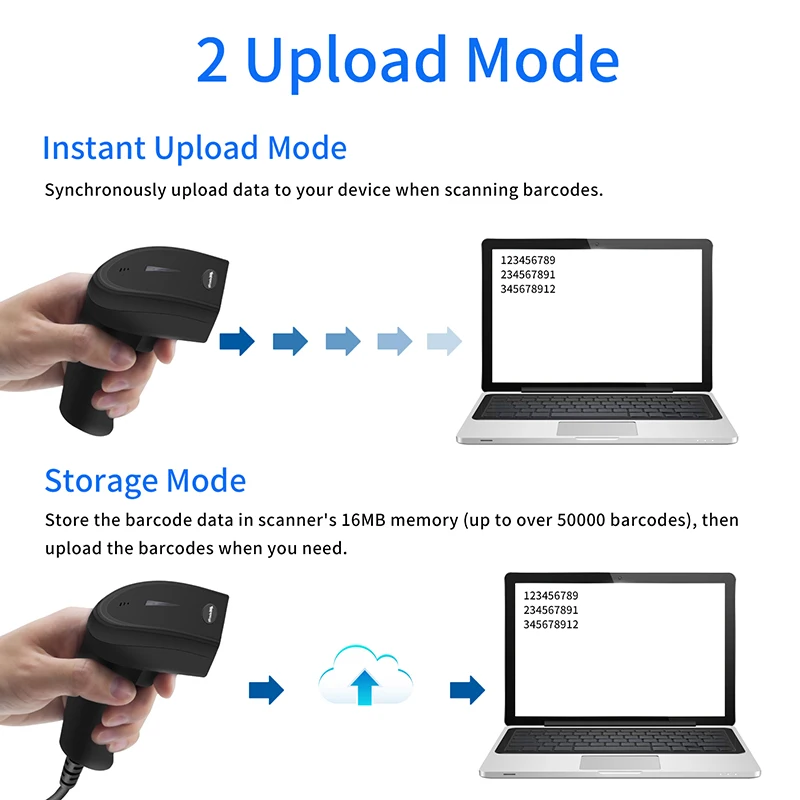 2 Upload Mode

Instant Upload Mode

Synchronously upload data to your device when scanning barcodes.

123456789
234567891
345678912

Storage Mode

Store the barcode data in scanner's 16MB memory (up to over 50000 barcodes), then upload the barcodes when you need.

123456789
234567891
345678912