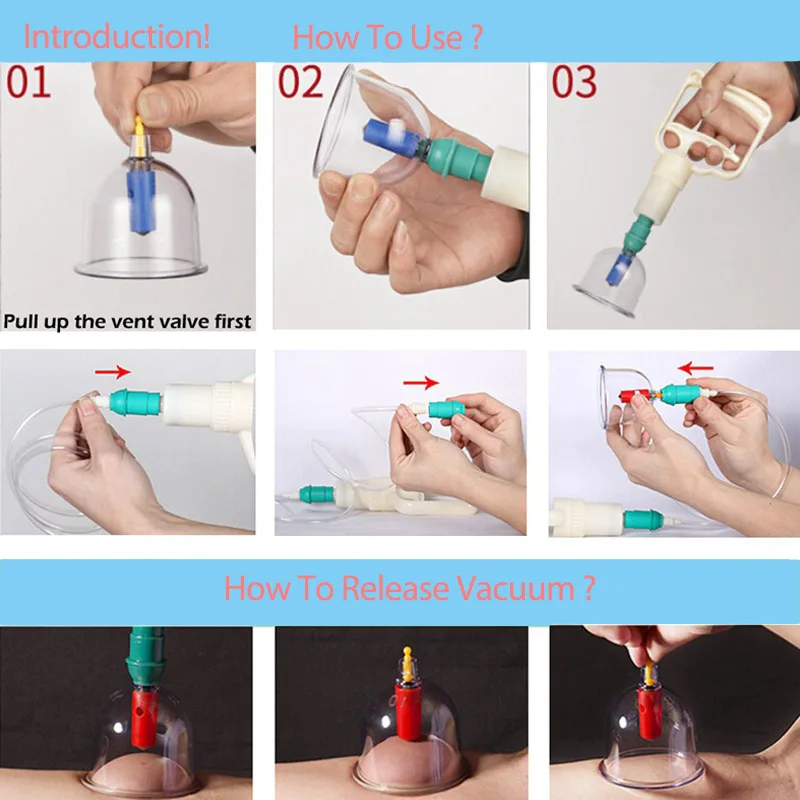 Introduction! How To Use ?

01

Pull up the vent valve first

02

03

How To Release Vacuum ?