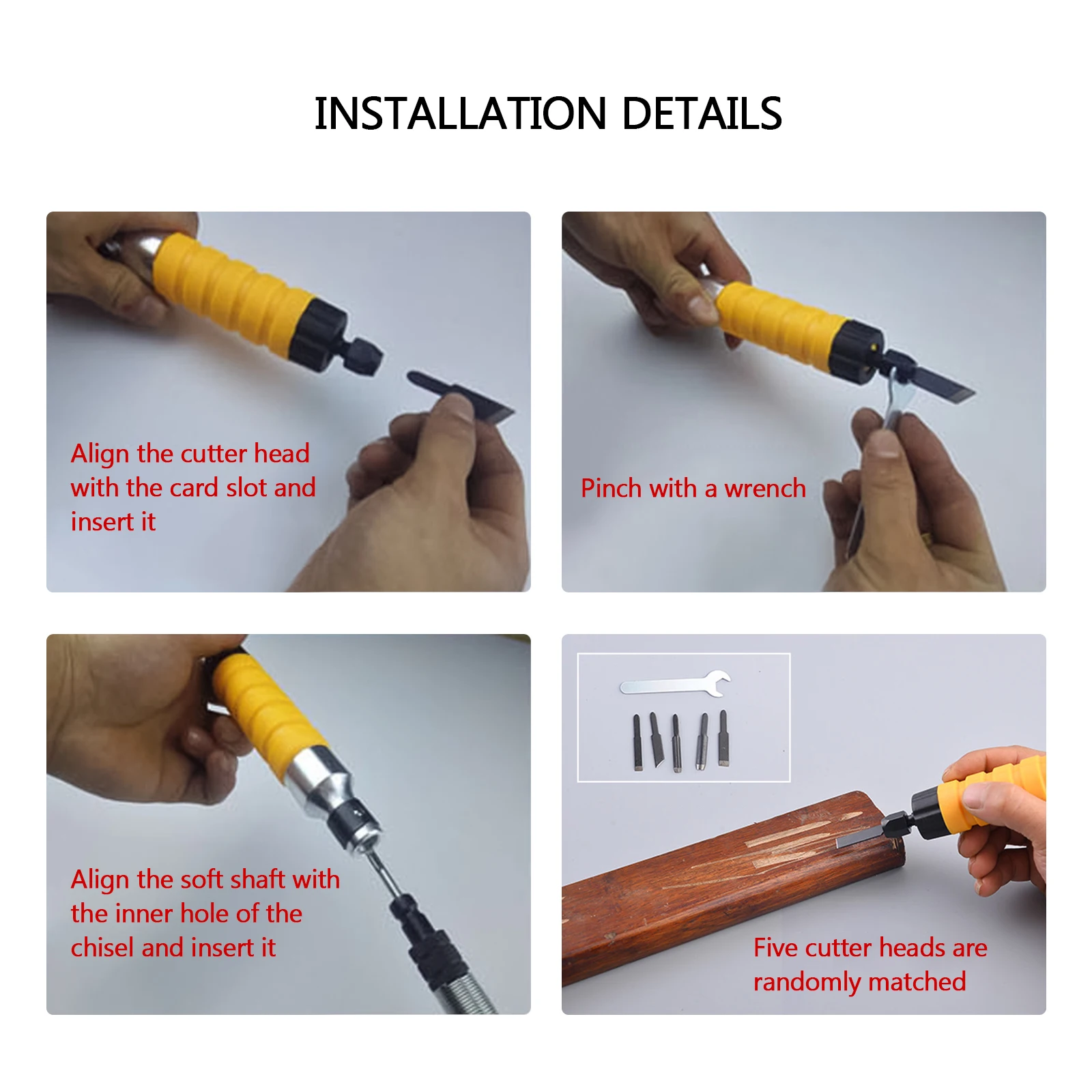 INSTALLATION DETAILS

Align the cutter head with the card slot and insert it

Pinch with a wrench

Align the soft shaft with the inner hole of the chisel and insert it

Five cutter heads are randomly matched