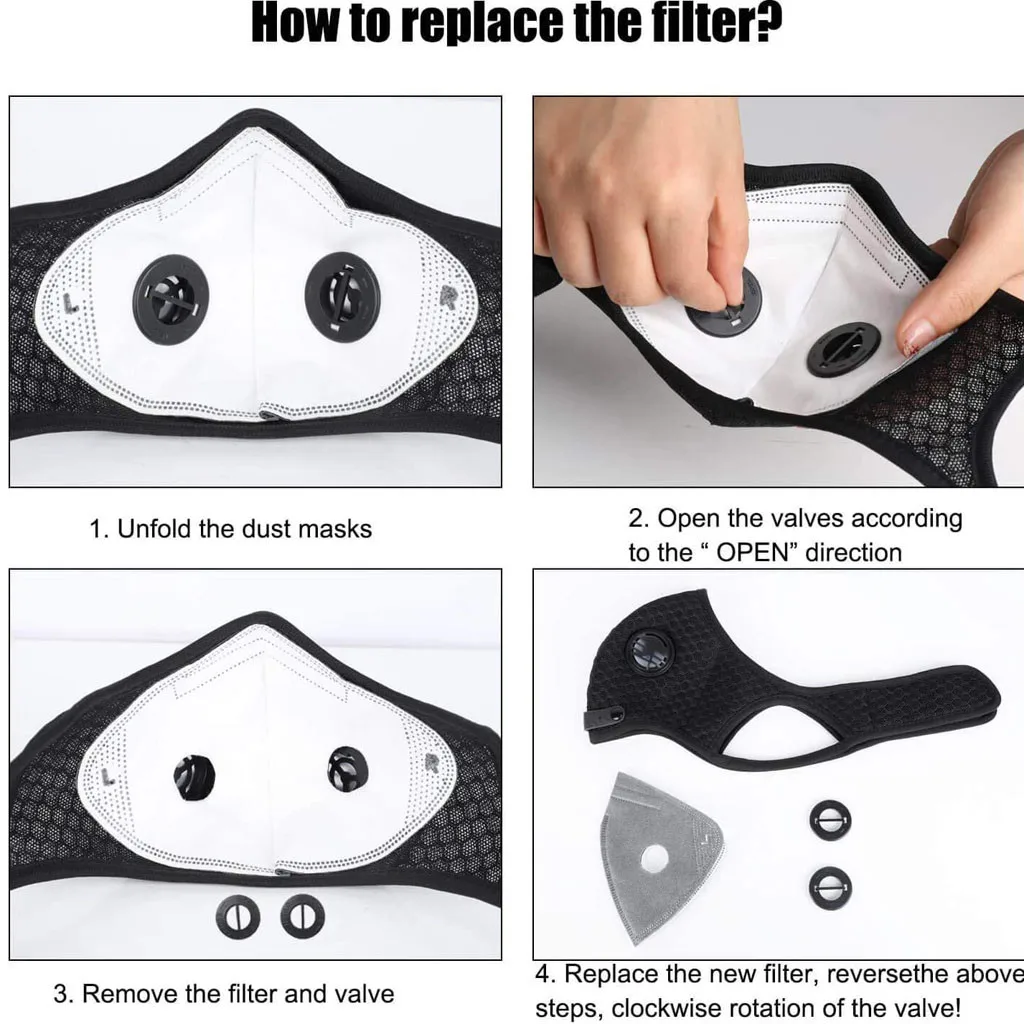 How to replace the filter?

L R

1. Unfold the dust masks

2. Open the valves according to the “ OPEN” direction

L R

3. Remove the filter and valve

4. Replace the new filter, reversethe above steps, clockwise rotation of the valve!