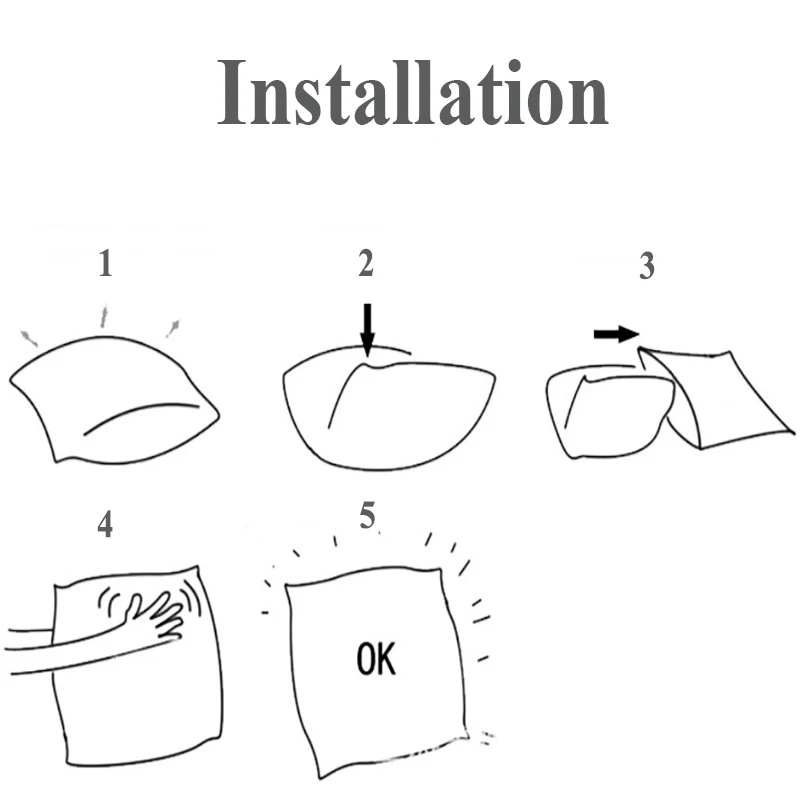 Installation

1

2

3

4

5

OK