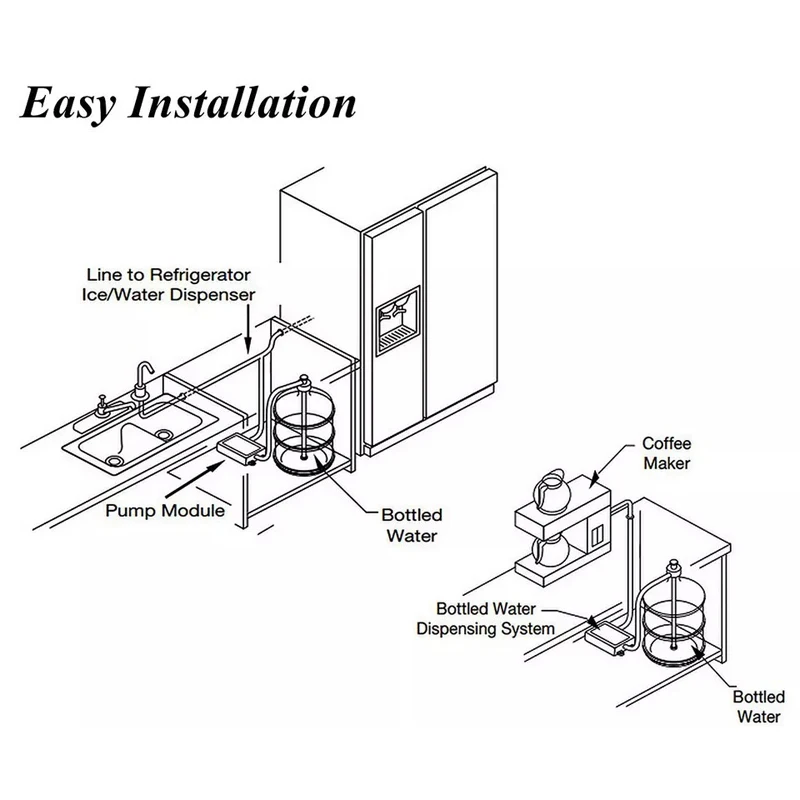 Easy Installation

Line to Refrigerator Ice/Water Dispenser

Pump Module

Bottled Water

Coffee Maker

Bottled Water Dispensing System

Bottled Water