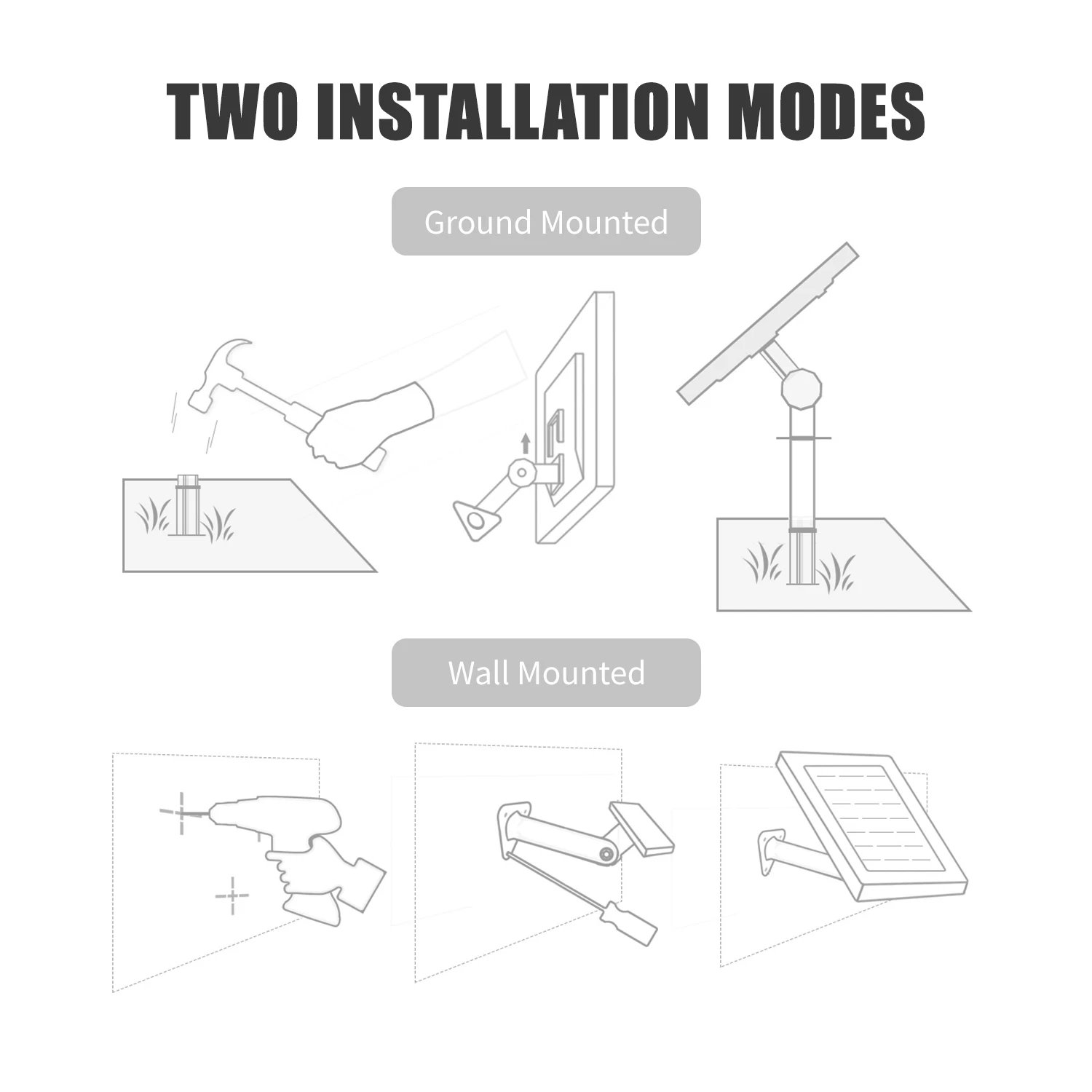 TWO INSTALLATION MODES

Ground Mounted

Wall Mounted