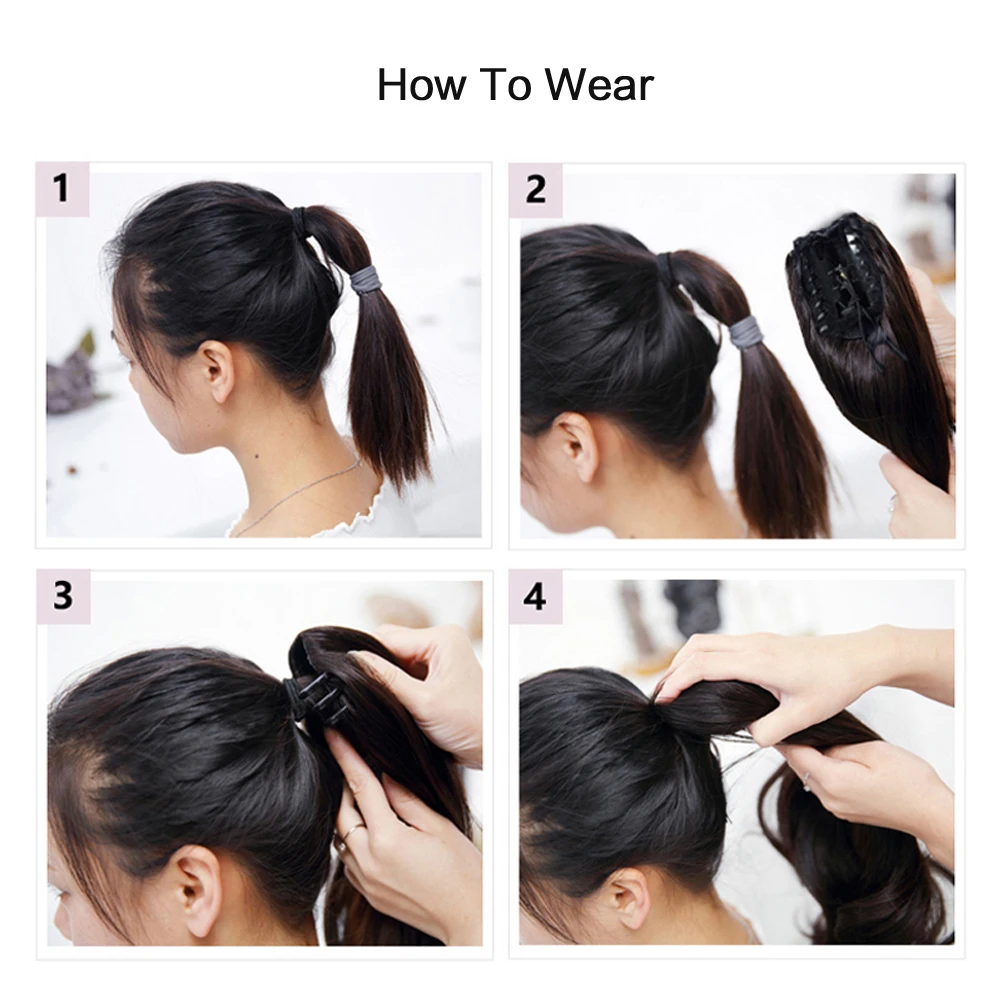 How To Wear

1

2

3

4