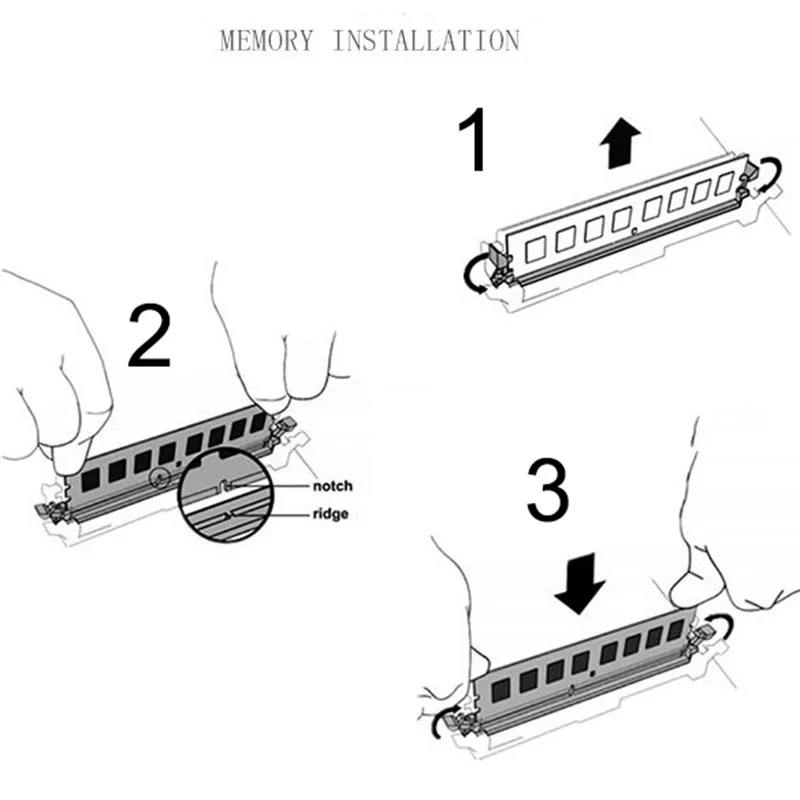 MEMORY INSTALLATION

1

2

notch

ridge

3