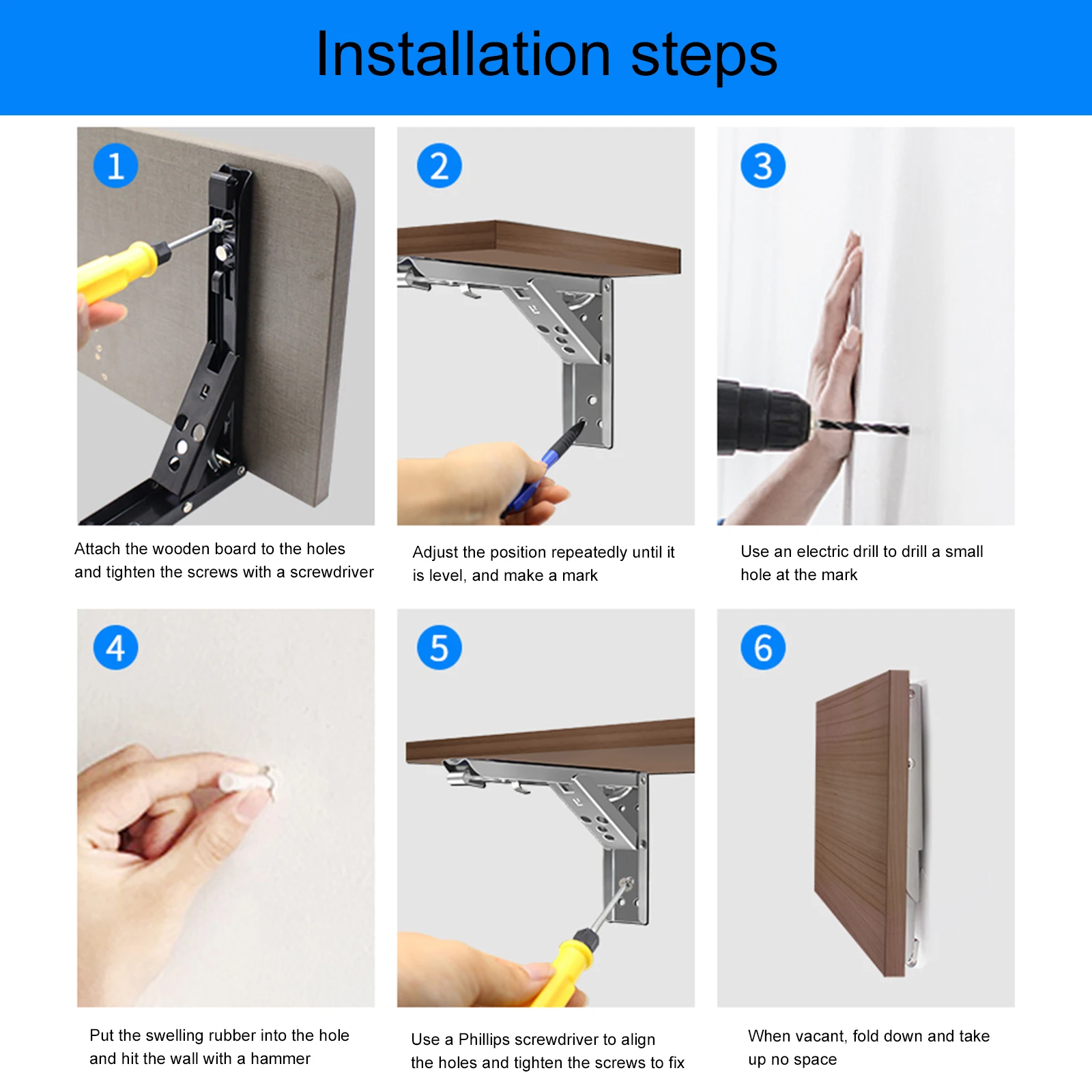 Installation steps

1

Attach the wooden board to the holes and tighten the screws with a screwdriver

2

Adjust the position repeatedly until it is level, and make a mark

3

Use an electric drill to drill a small hole at the mark

4

Put the swelling rubber into the hole and hit the wall with a hammer

5

Use a Phillips screwdriver to align the holes and tighten the screws to fix

6

When vacant, fold down and take up no space