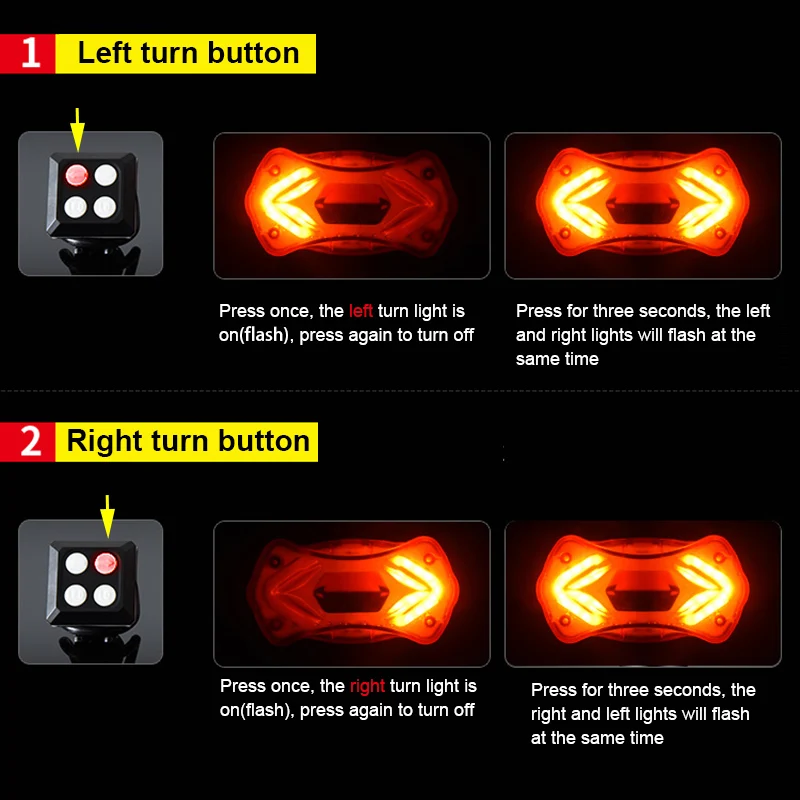 1 Left turn button

Press once, the left turn light is on(flash), press again to turn off

Press for three seconds, the left and right lights will flash at the same time

2 Right turn button

Press once, the right turn light is on(flash), press again to turn off

Press for three seconds, the right and left lights will flash at the same time