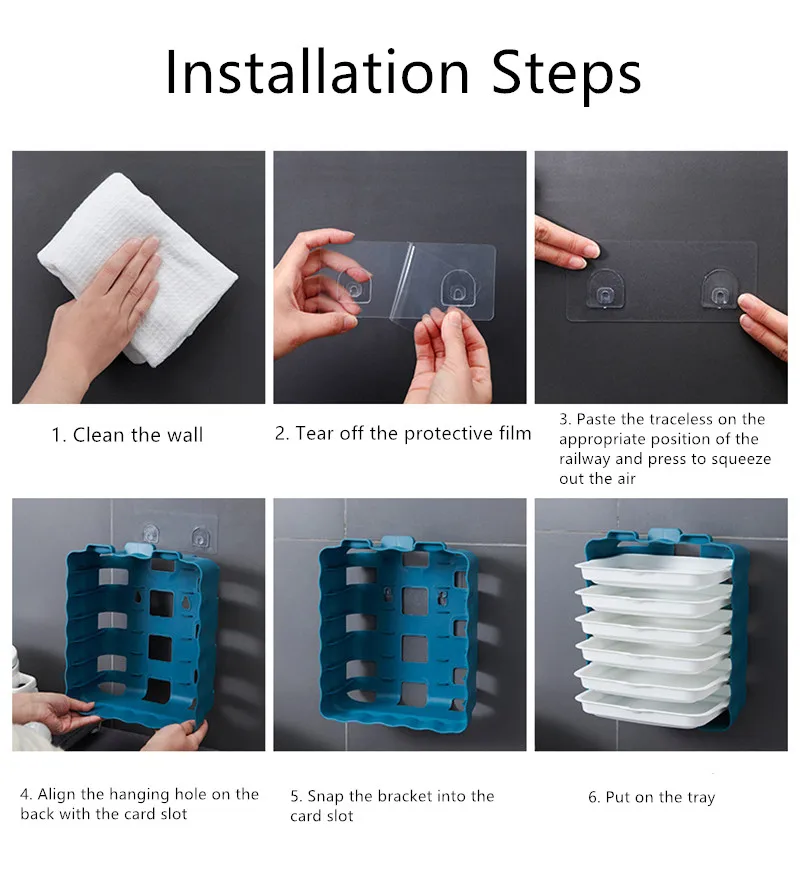 Installation Steps

1. Clean the wall

2. Tear off the protective film

3. Paste the traceless on the appropriate position of the railway and press to squeeze out the air

4. Align the hanging hole on the back with the card slot

5. Snap the bracket into the card slot

6. Put on the tray