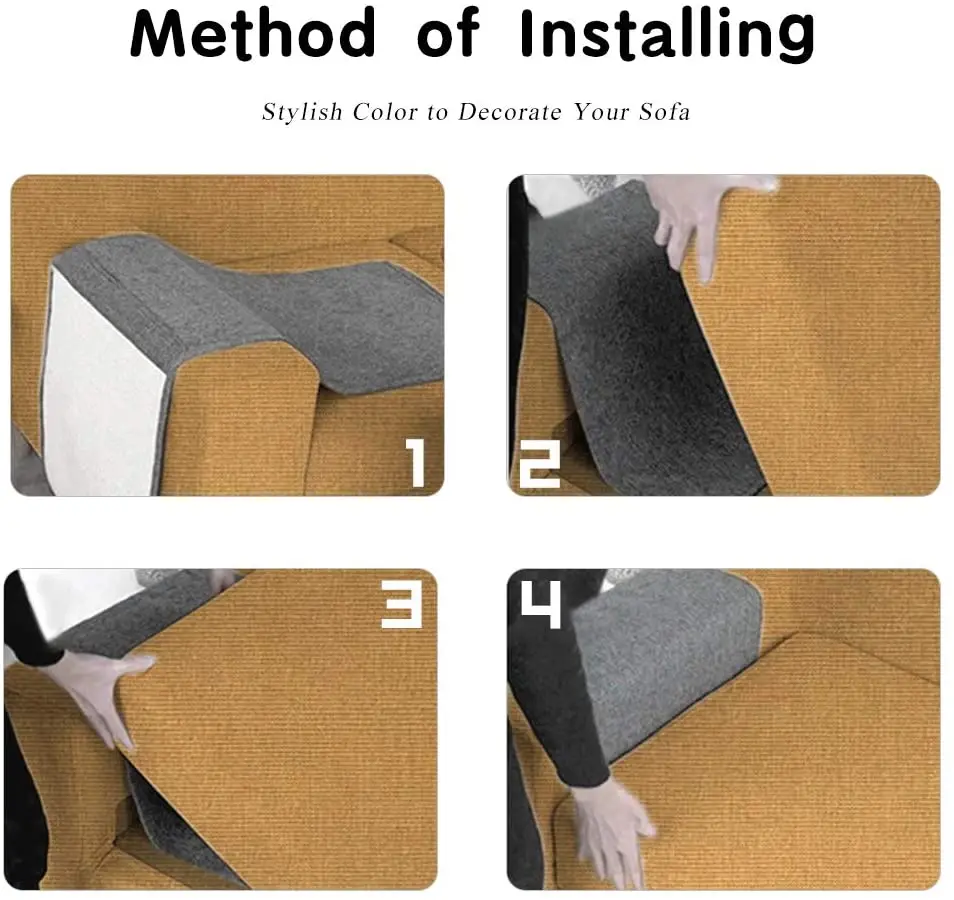 Method of Installing

Stylish Color to Decorate Your Sofa

1

2

3

4