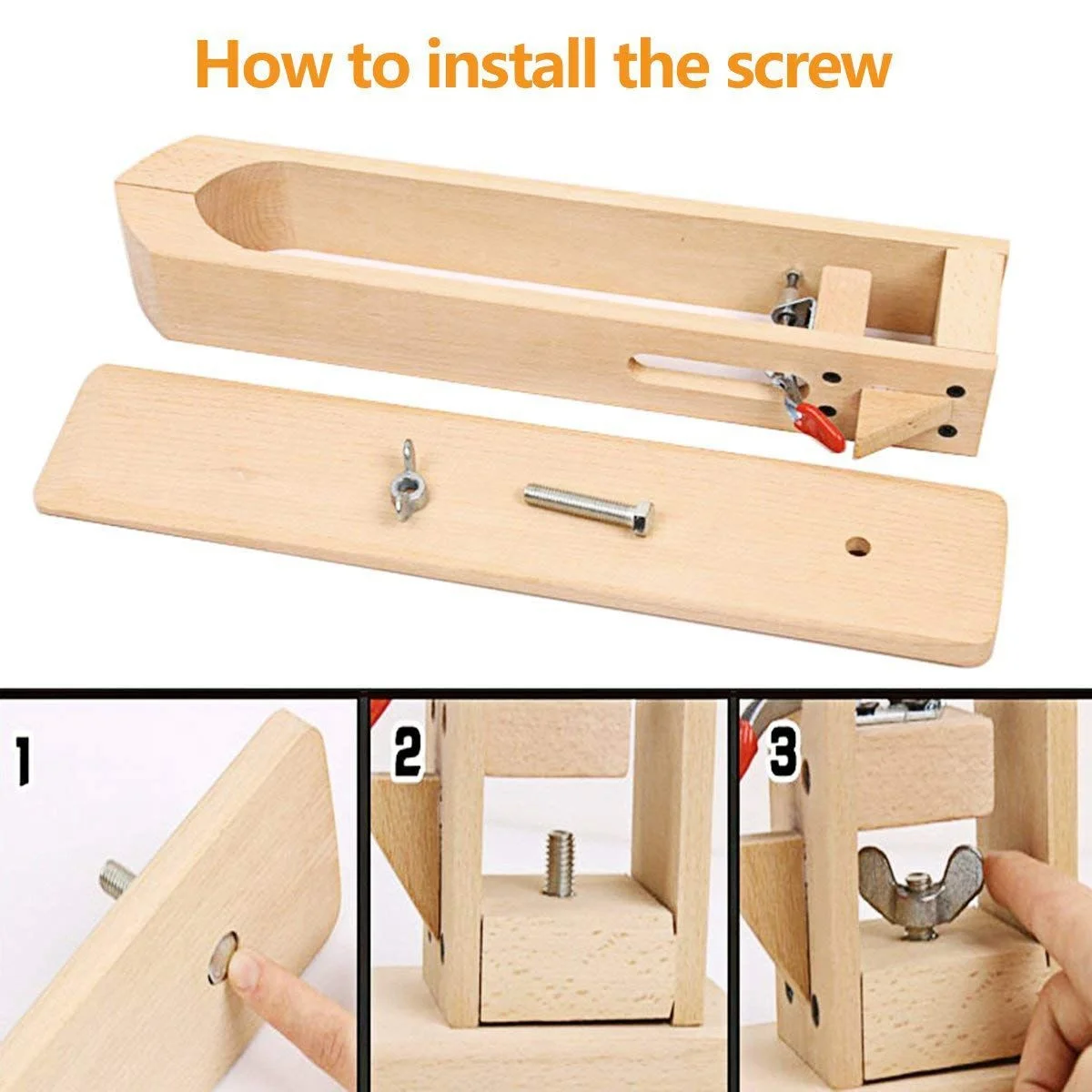 How to install the screw

1

2

3