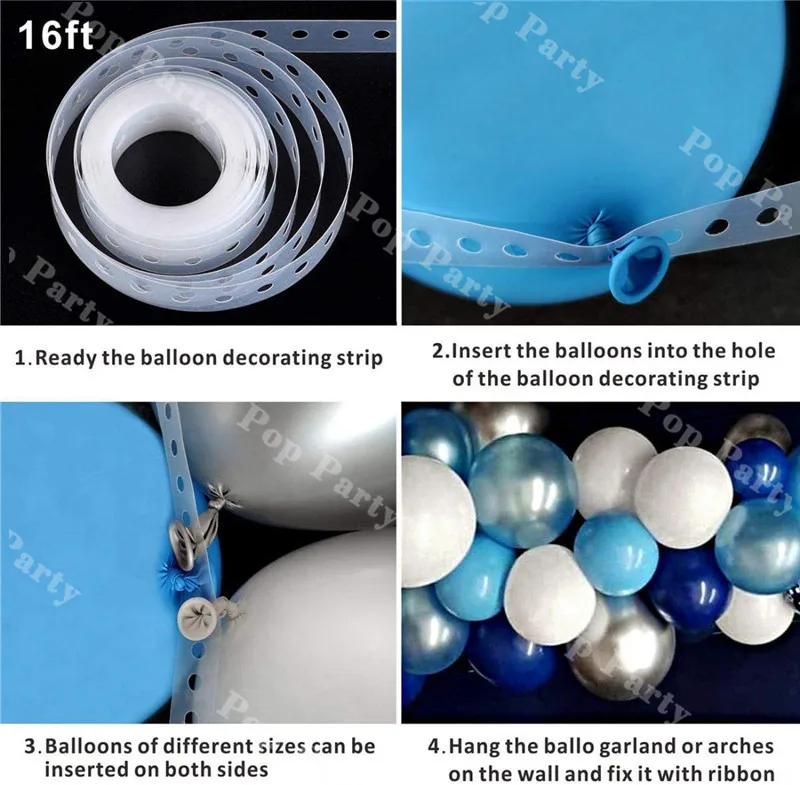 16ft

Pop Party

1.Ready the balloon decorating strip

2.Insert the balloons into the hole of the balloon decorating strip

3.Balloons of different sizes can be inserted on both sides

4.Hang the ballo garland or arches on the wall and fix it with ribbon