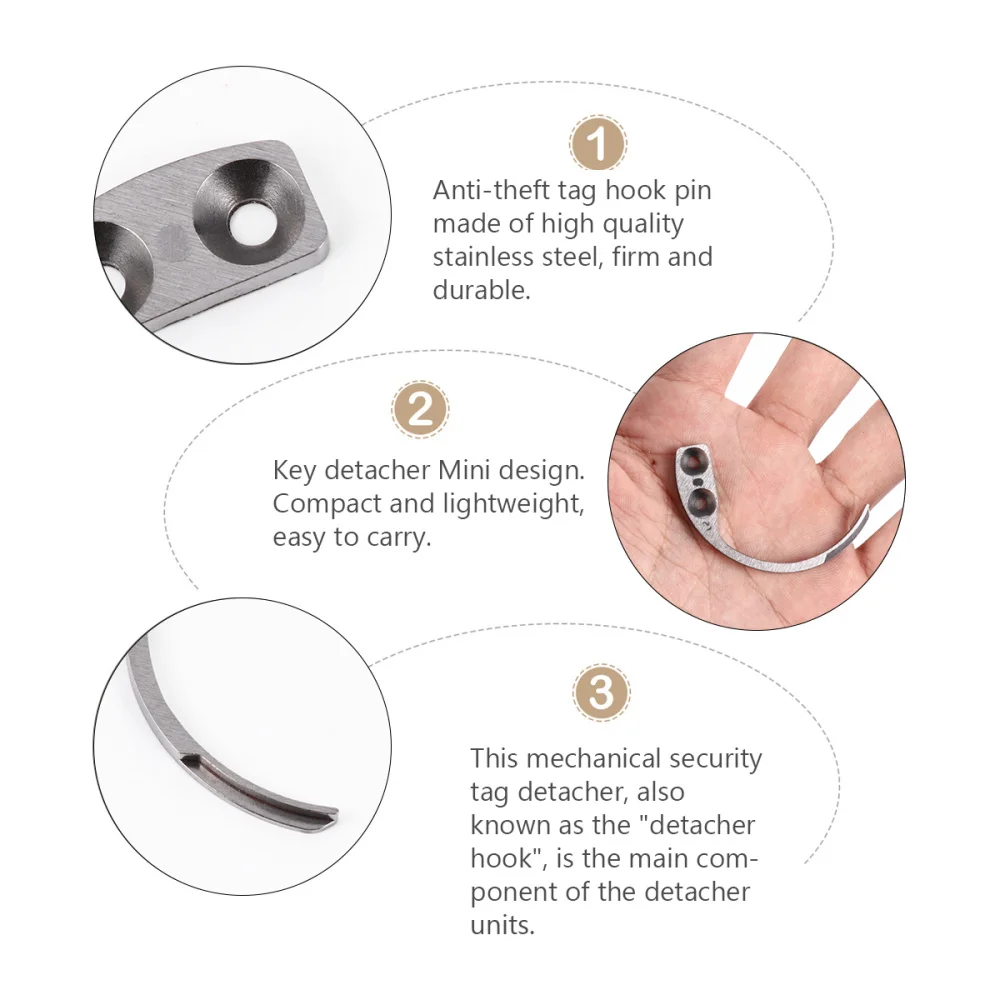 1

Anti-theft tag hook pin made of high quality stainless steel, firm and durable.

2

Key detacher Mini design. Compact and lightweight, easy to carry.

3

This mechanical security tag detacher, also known as the "detacher hook", is the main component of the detacher units.