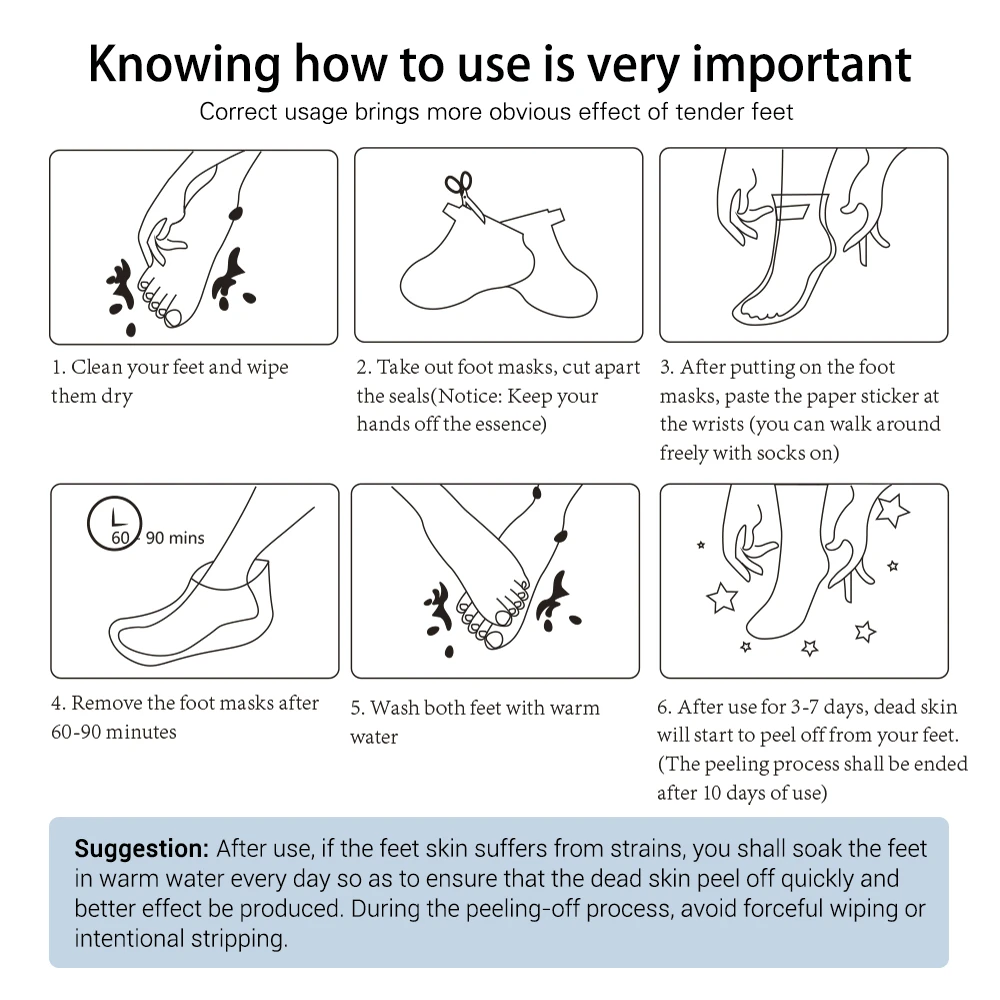 Knowing how to use is very important
Correct usage brings more obvious effect of tender feet

1. Clean your feet and wipe them dry

2. Take out foot masks, cut apart the seals(Notice: Keep your hands off the essence)

3. After putting on the foot masks, paste the paper sticker at the wrists (you can walk around freely with socks on)

60 90 mins

4. Remove the foot masks after 60-90 minutes

5. Wash both feet with warm water

6. After use for 3-7 days, dead skin will start to peel off from your feet. (The peeling process shall be ended after 10 days of use)

Suggestion: After use, if the feet skin suffers from strains, you shall soak the feet in warm water every day so as to ensure that the dead skin peel off quickly and better effect be produced. During the peeling-off process, avoid forceful wiping or intentional stripping.