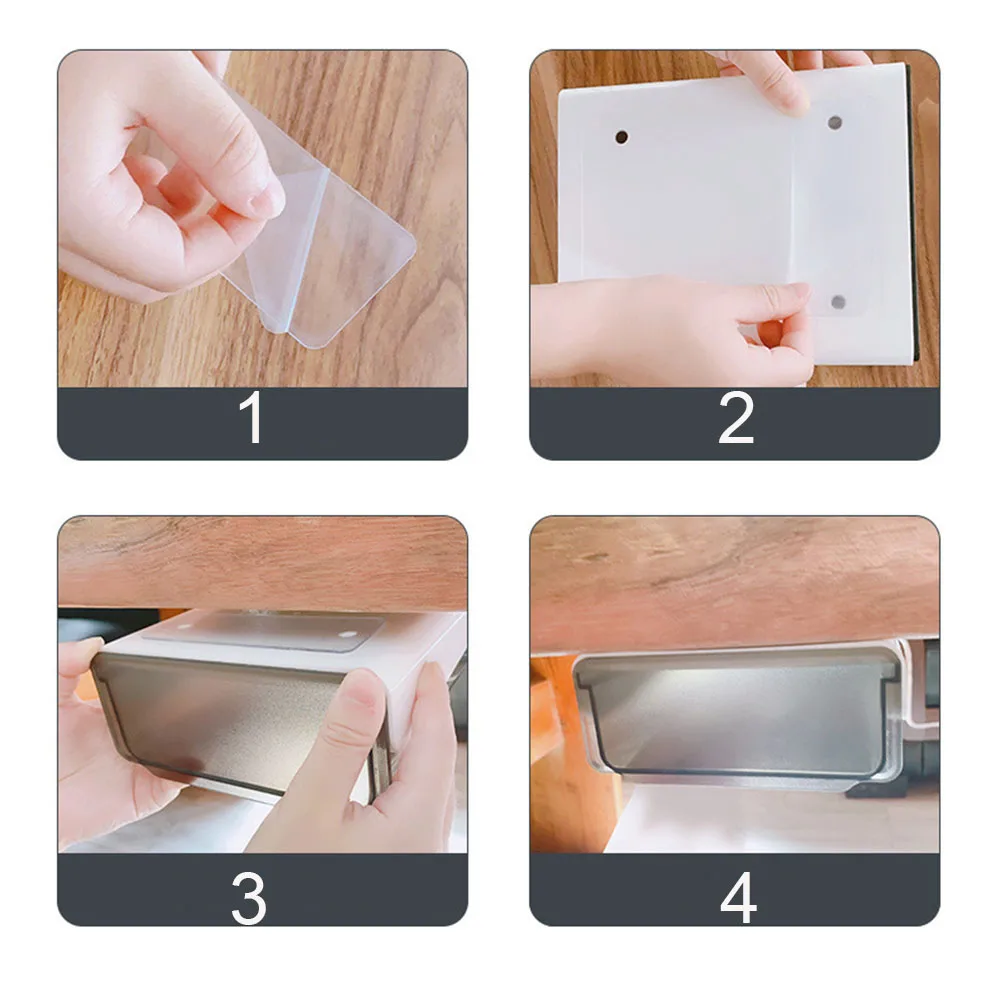 1

2

3

4