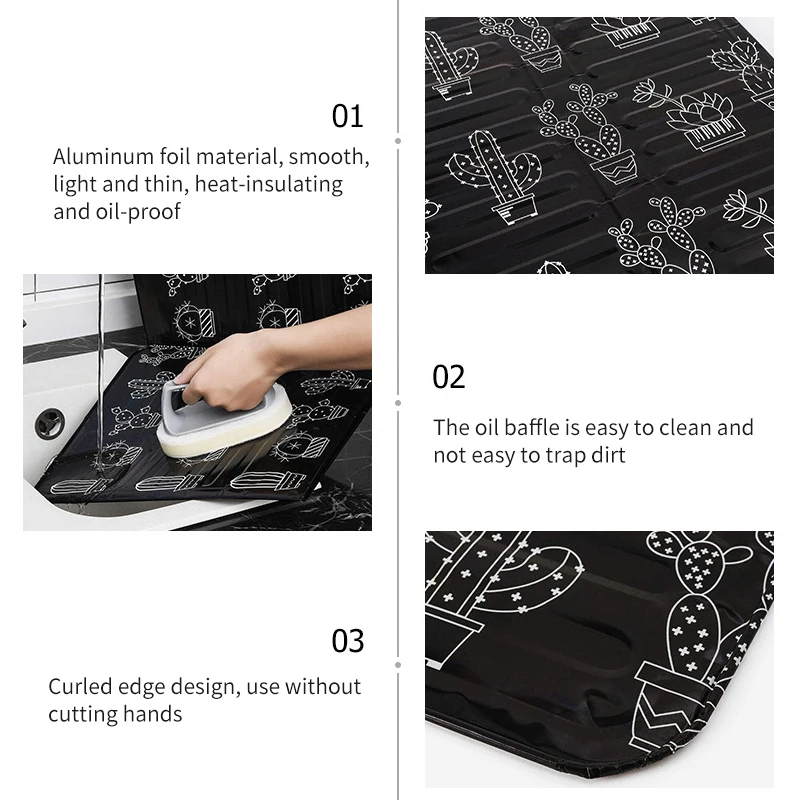 01

Aluminum foil material, smooth, light and thin, heat-insulating and oil-proof

02

The oil baffle is easy to clean and not easy to trap dirt

03

Curled edge design, use without cutting hands