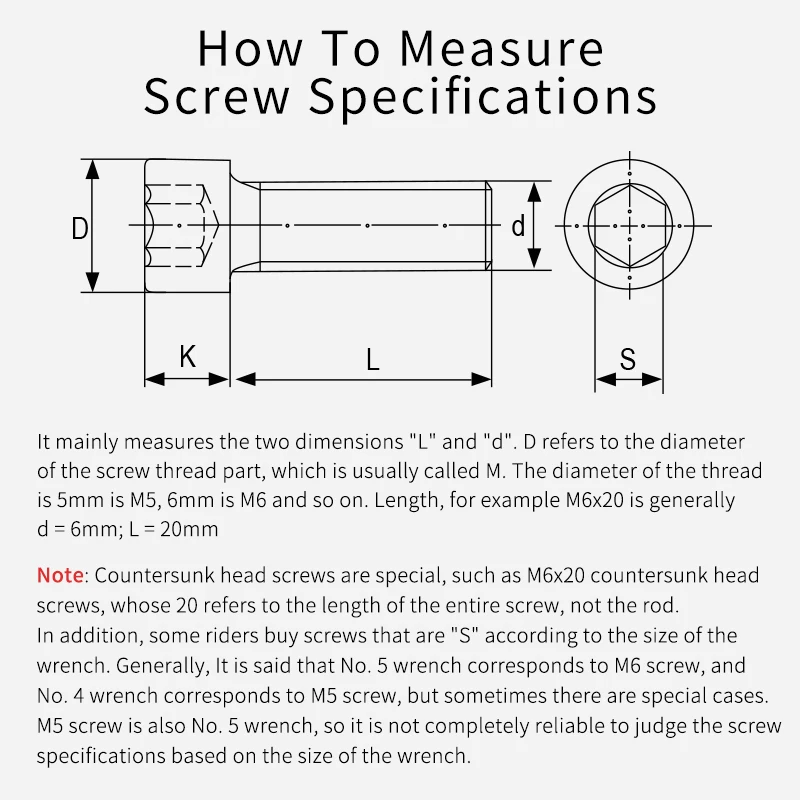 How To Measure Screw Specifications

D

d

K

L

S

It mainly measures the two dimensions "L" and "d". D refers to the diameter of the screw thread part, which is usually called M. The diameter of the thread is 5mm is M5, 6mm is M6 and so on. Length, for example M6x20 is generally d = 6mm; L = 20mm

Note: Countersunk head screws are special, such as M6x20 countersunk head screws, whose 20 refers to the length of the entire screw, not the rod.
In addition, some riders buy screws that are "S" according to the size of the wrench. Generally, It is said that No. 5 wrench corresponds to M6 screw, and No. 4 wrench corresponds to M5 screw, but sometimes there are special cases. M5 screw is also No. 5 wrench, so it is not completely reliable to judge the screw specifications based on the size of the wrench.