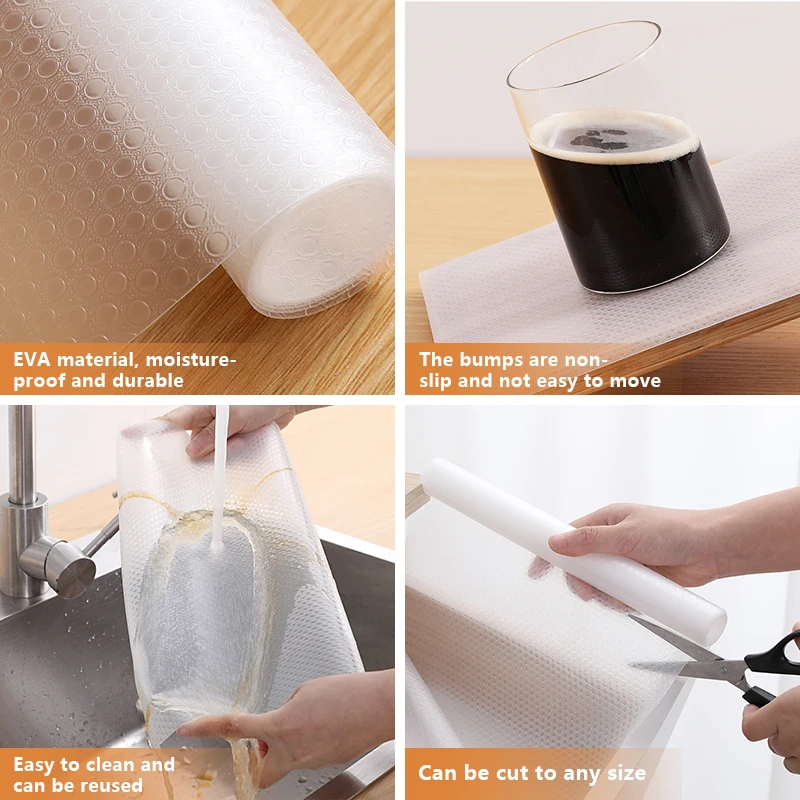 EVA material, moisture-proof and durable

The bumps are non-slip and not easy to move

Easy to clean and can be reused

Can be cut to any size