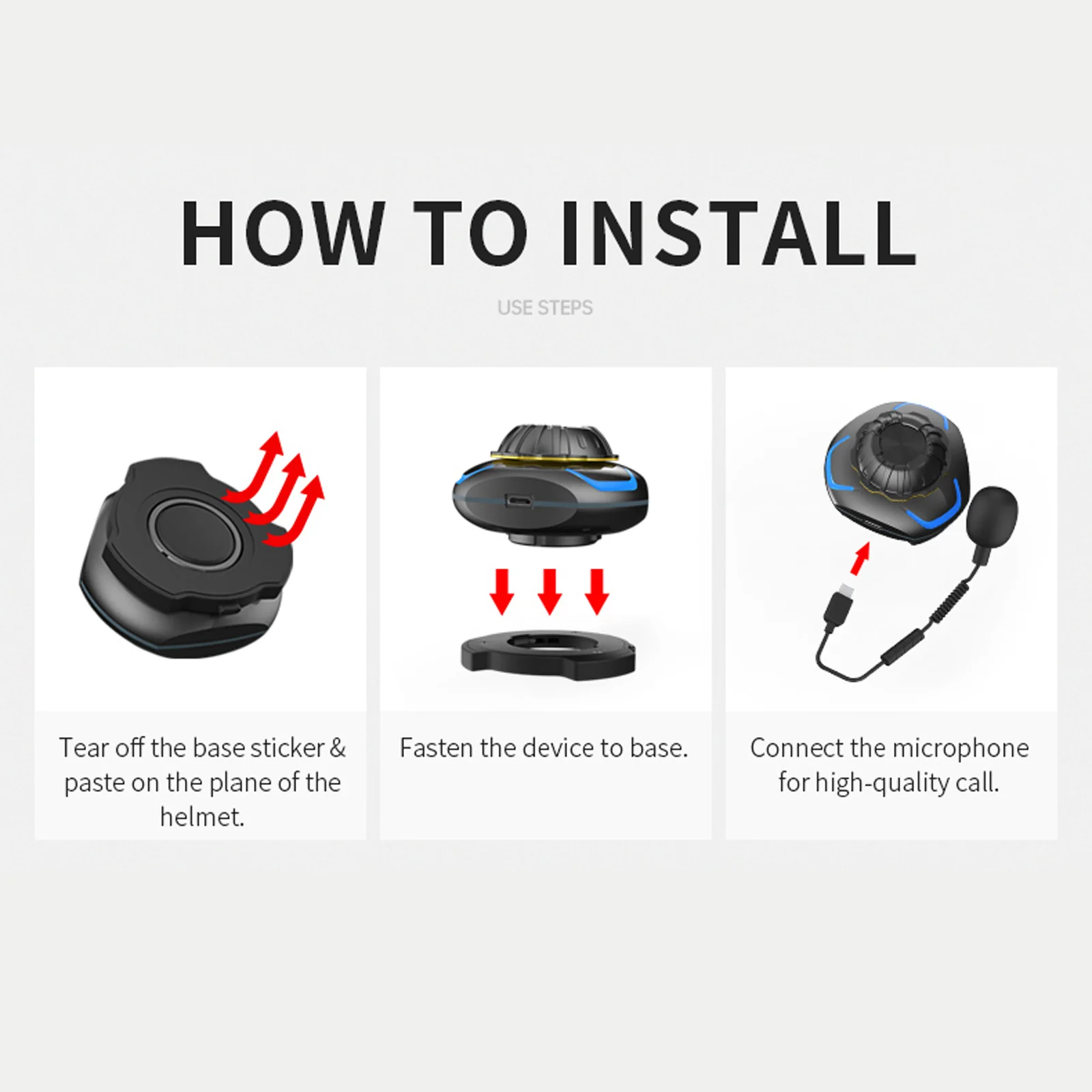 HOW TO INSTALL

USE STEPS

Tear off the base sticker & paste on the plane of the helmet.

Fasten the device to base.

Connect the microphone for high-quality call.