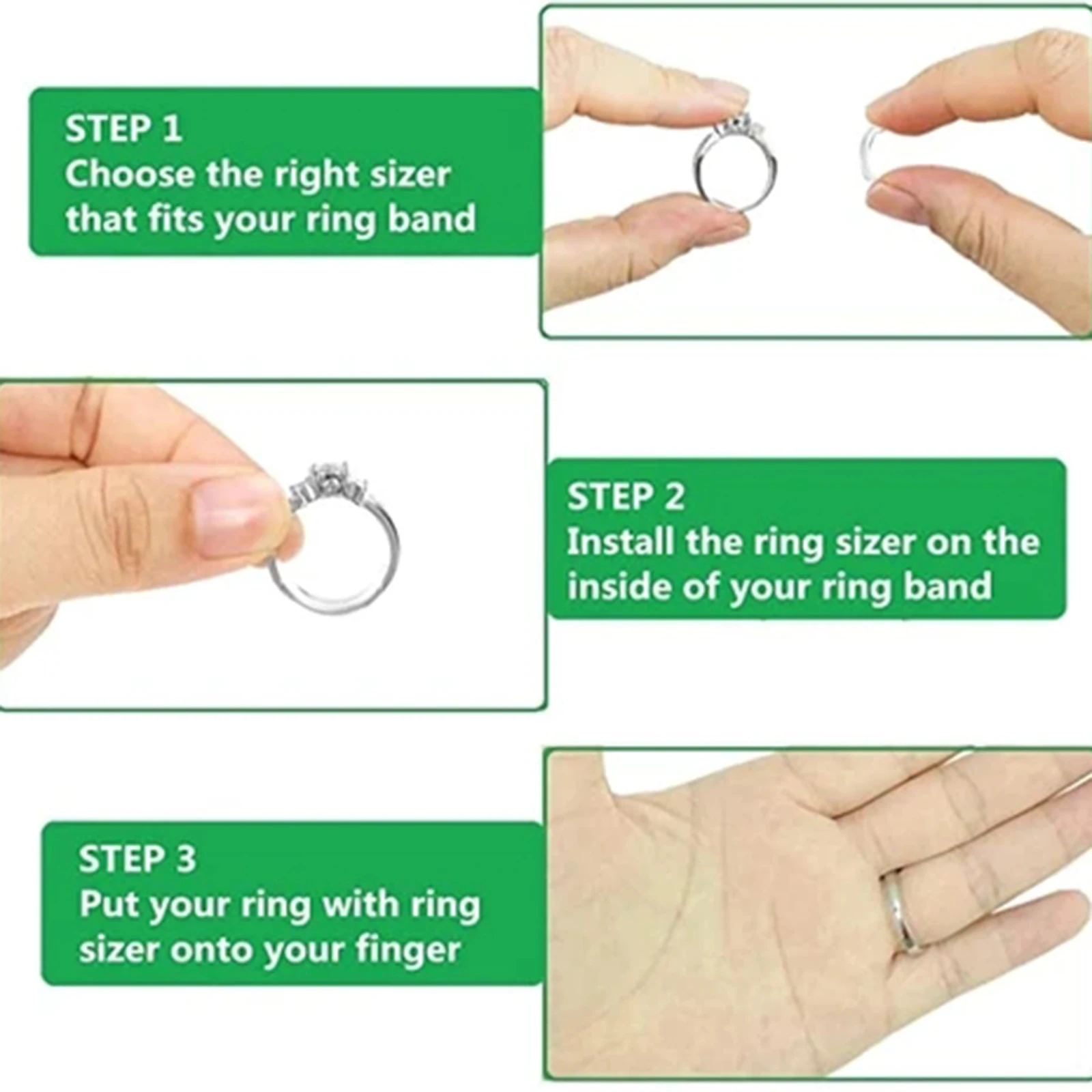 STEP 1
Choose the right sizer that fits your ring band

STEP 2
Install the ring sizer on the inside of your ring band

STEP 3
Put your ring with ring sizer onto your finger