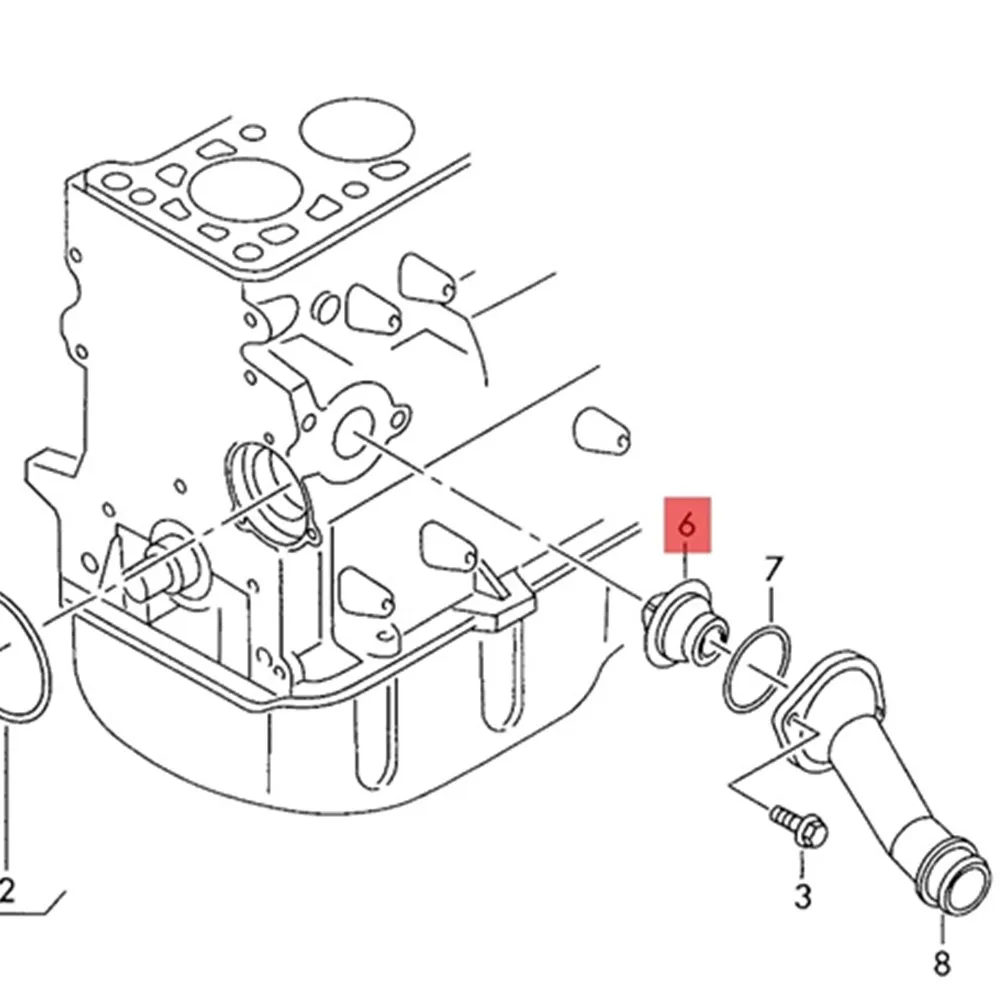 6
7
2
3
8