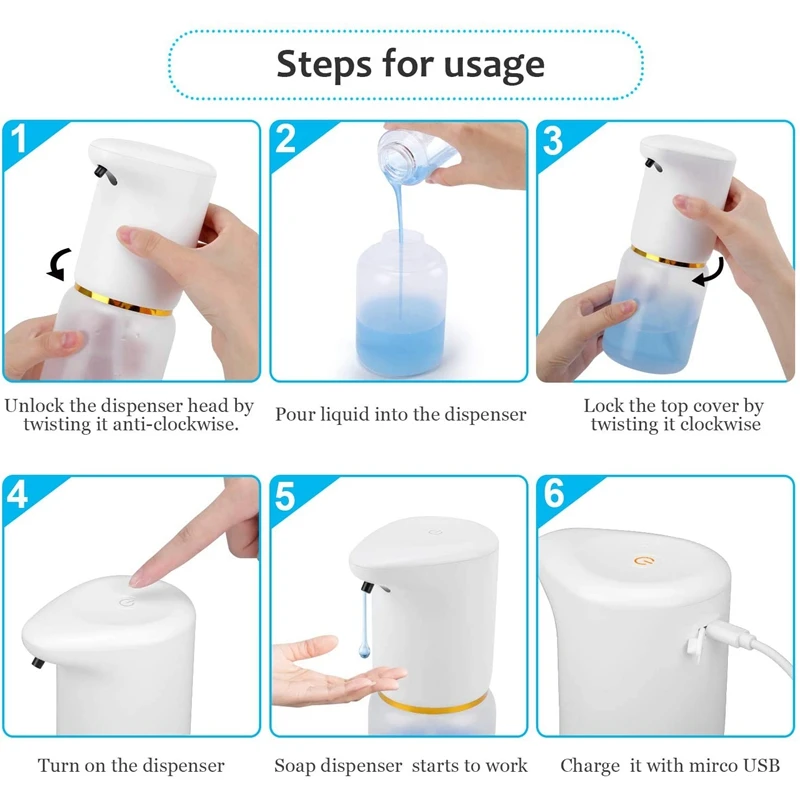 Steps for usage

1

Unlock the dispenser head by twisting it anti-clockwise.

2

Pour liquid into the dispenser

3

Lock the top cover by twisting it clockwise

4

Turn on the dispenser

5

Soap dispenser starts to work

6

Charge it with mirco USB