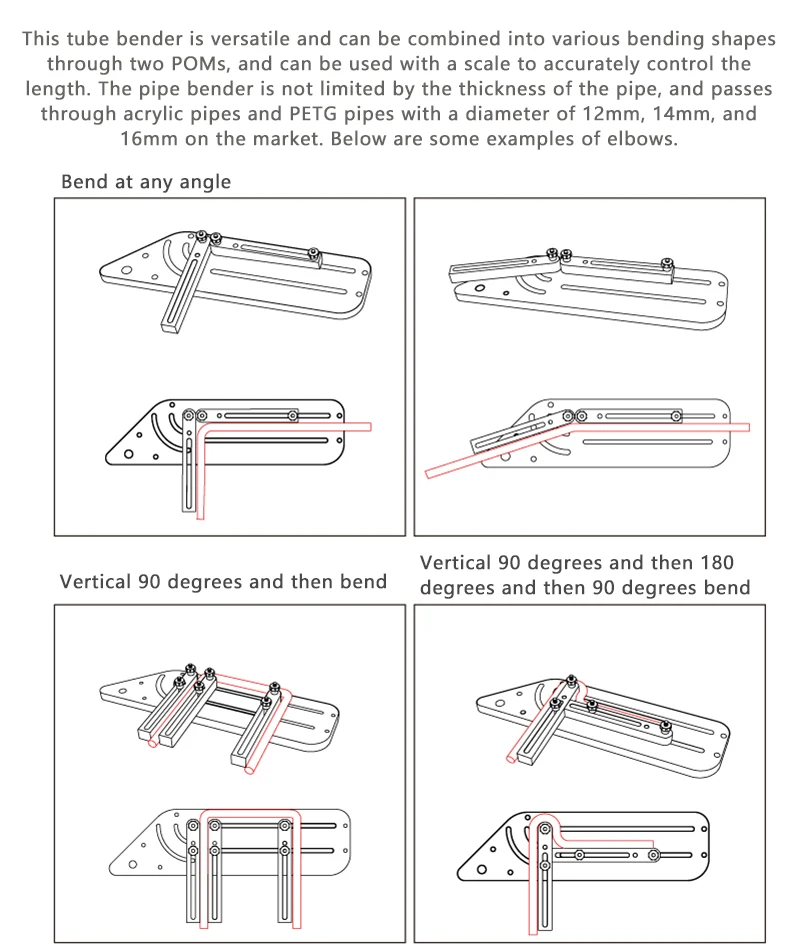 This tube bender is versatile and can be combined into various bending shapes through two POMs, and can be used with a scale to accurately control the length. The pipe bender is not limited by the thickness of the pipe, and passes through acrylic pipes and PETG pipes with a diameter of 12mm, 14mm, and 16mm on the market. Below are some examples of elbows.

Bend at any angle

Vertical 90 degrees and then bend

Vertical 90 degrees and then 180 degrees and then 90 degrees bend