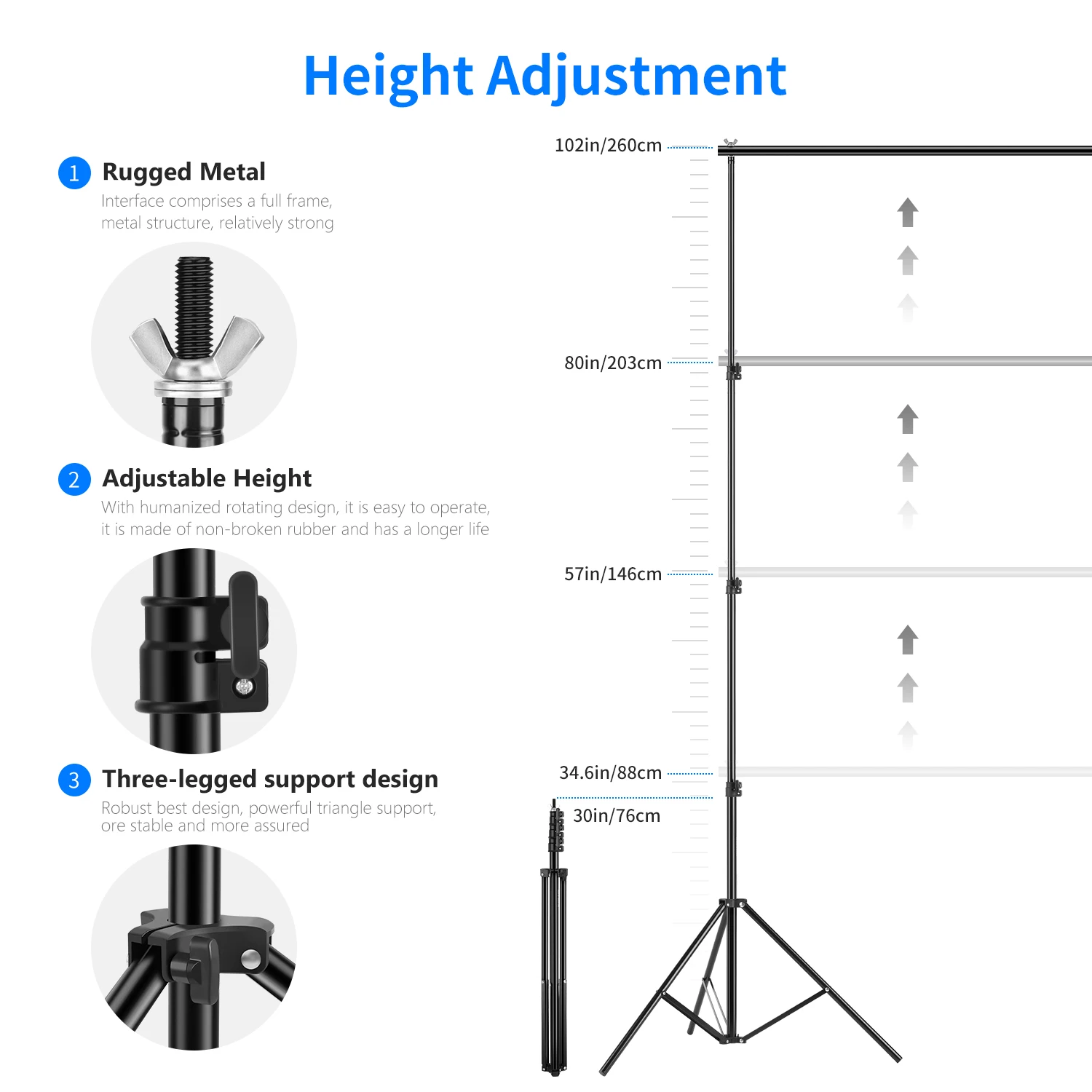 Height Adjustment

1 Rugged Metal
Interface comprises a full frame, metal structure, relatively strong

2 Adjustable Height
With humanized rotating design, it is easy to operate, it is made of non-broken rubber and has a longer life

3 Three-legged support design
Robust best design, powerful triangle support, ore stable and more assured

102in/260cm
80in/203cm
57in/146cm
34.6in/88cm
30in/76cm