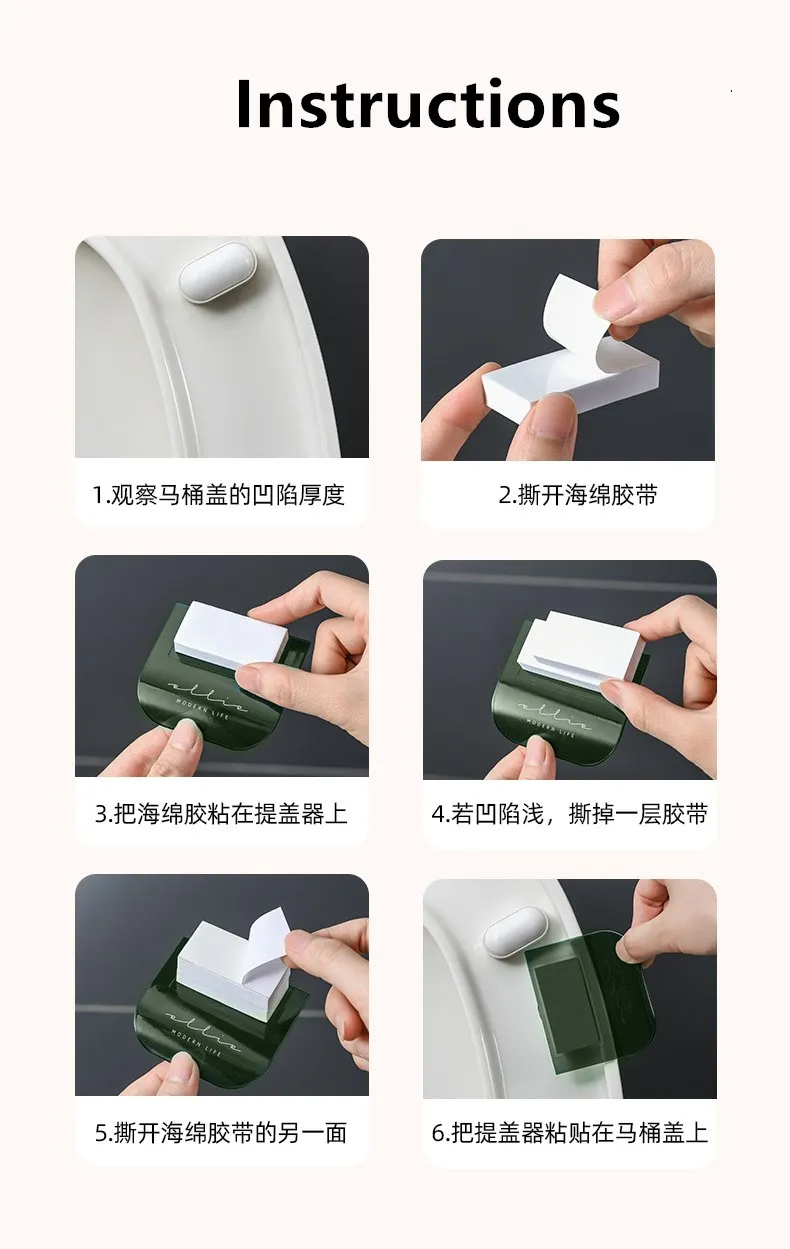 Instructions

1.观察马桶盖的凹陷厚度

2.撕开海绵胶带

ellie
MODERN LIFE

3.把海绵胶粘在提盖器上

ellie
MODERN LIFE

4.若凹陷浅，撕掉一层胶带

ellie
MODERN LIFE

5.撕开海绵胶带的另一面

6.把提盖器粘贴在马桶盖上