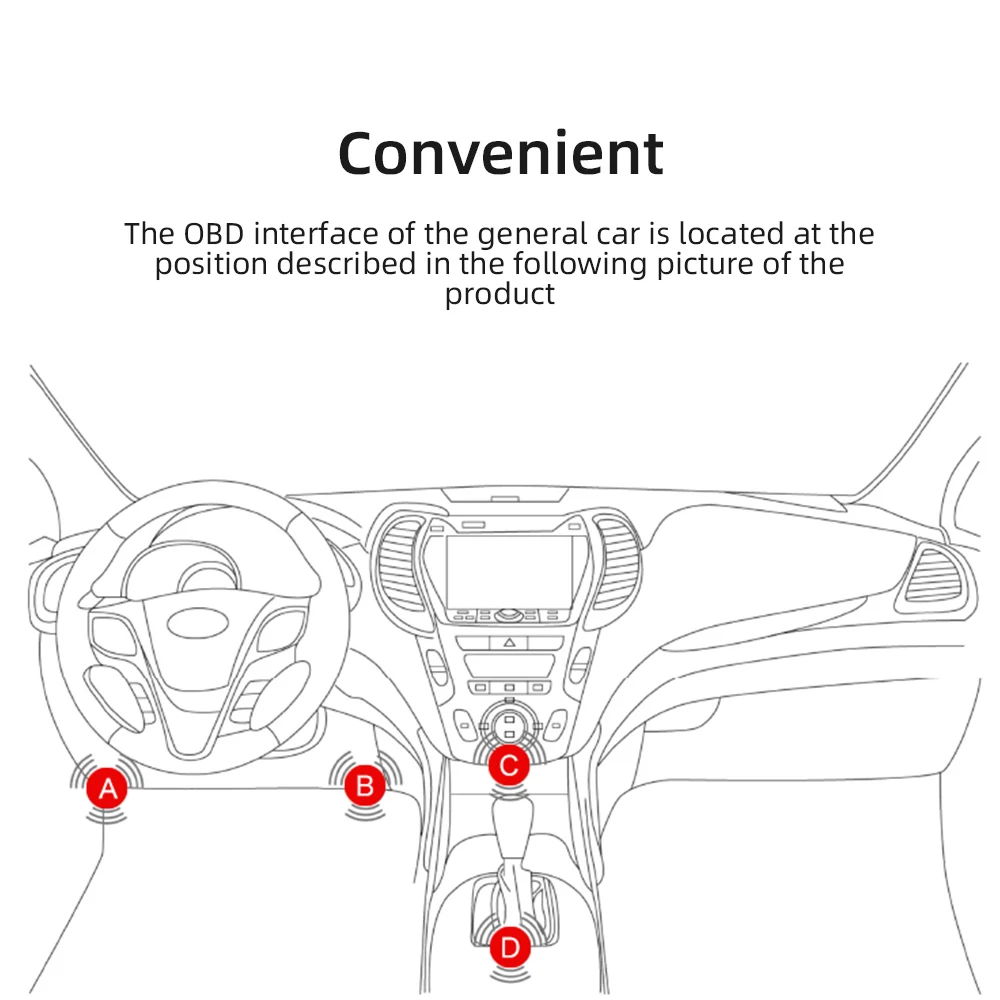 Convenient

The OBD interface of the general car is located at the position described in the following picture of the product

A

B

C

D