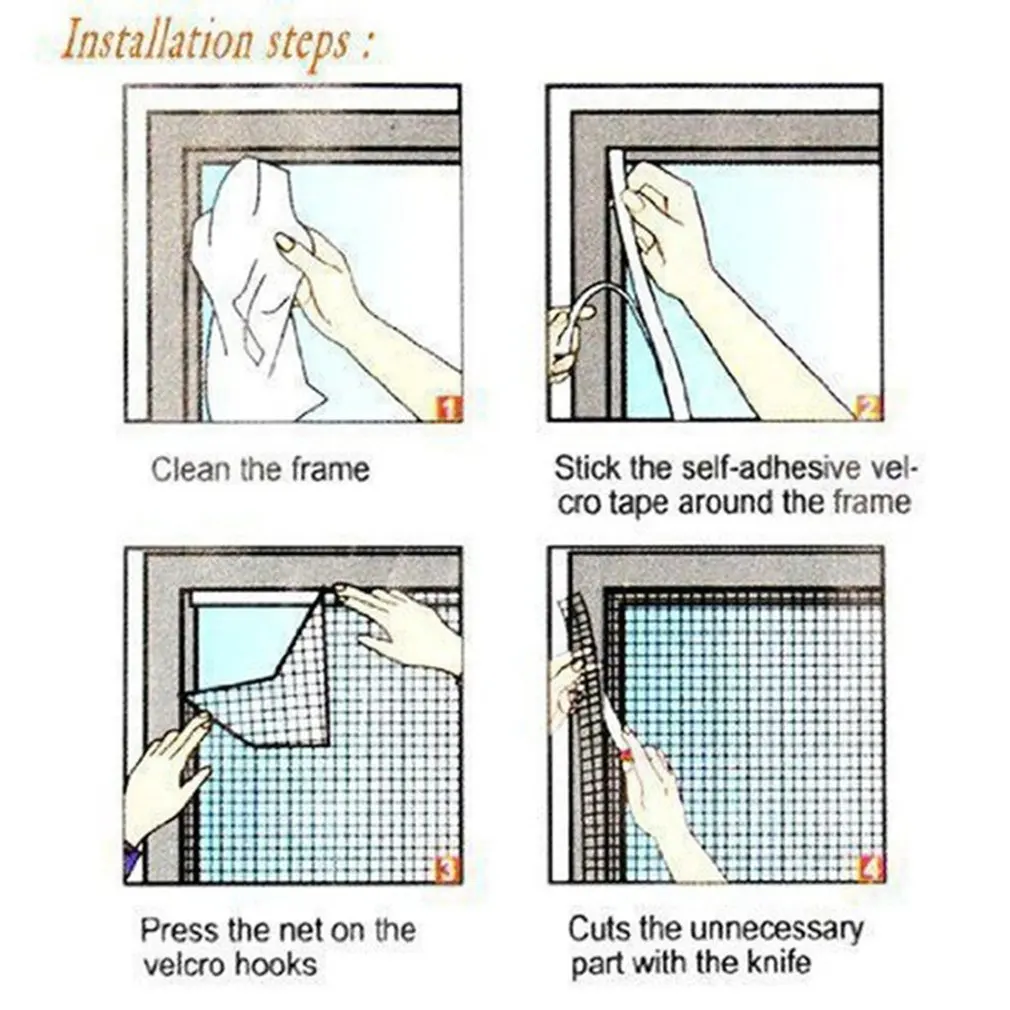 Installation steps :

1

Clean the frame

2

Stick the self-adhesive velcro tape around the frame

3

Press the net on the velcro hooks

4

Cuts the unnecessary part with the knife