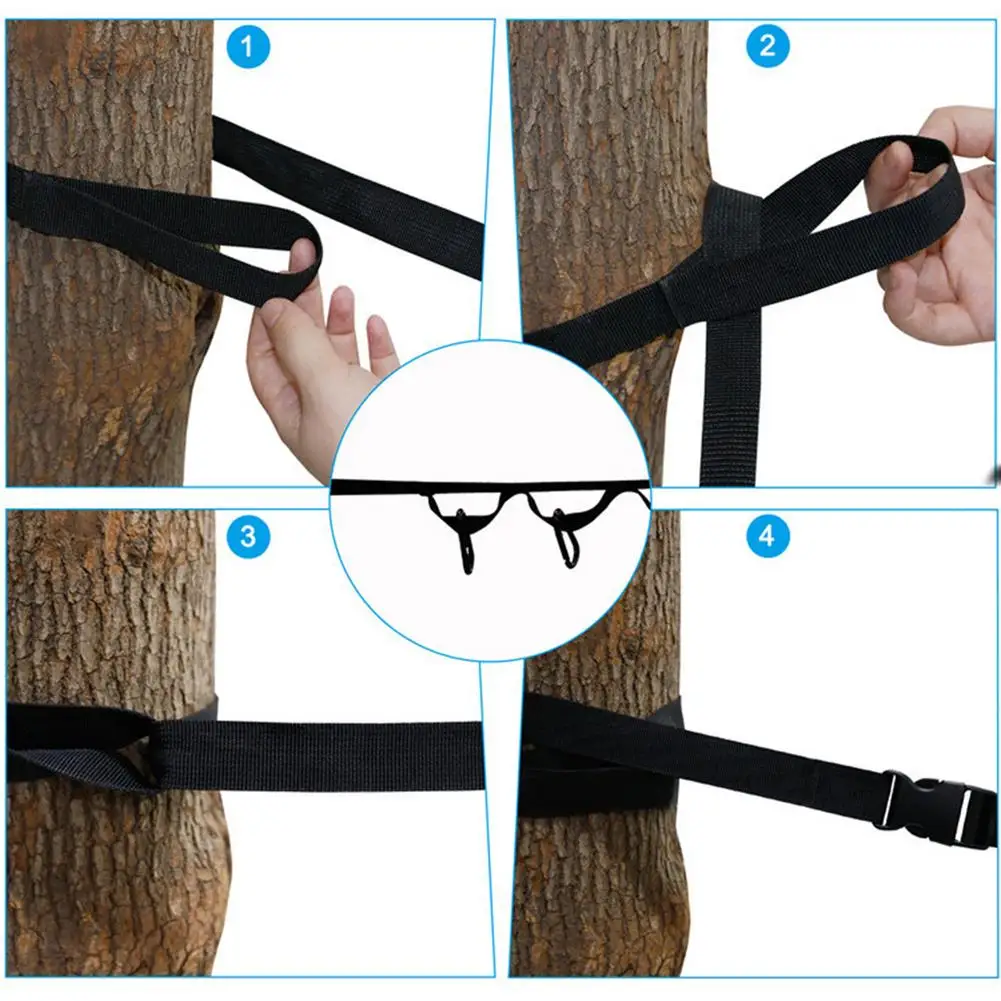 1

2

3

4