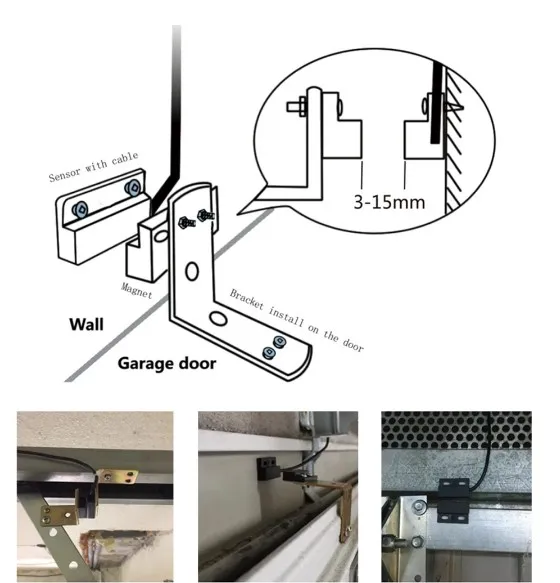 Sensor with cable

3-15mm

Magnet

Bracket install on the door

Wall

Garage door