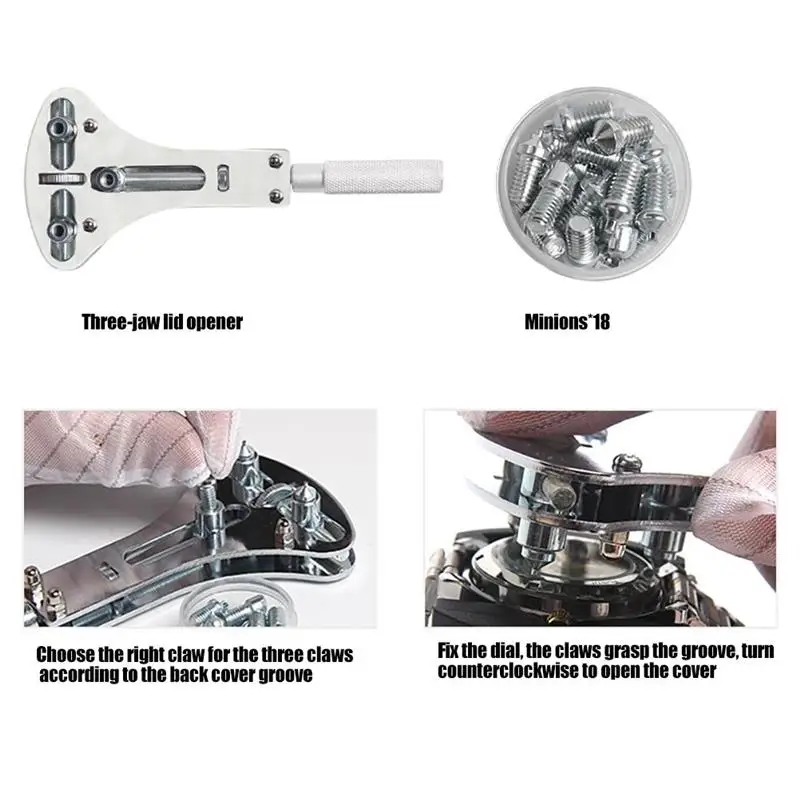 Three-jaw lid opener

Minions*18

Choose the right claw for the three claws according to the back cover groove

Fix the dial, the claws grasp the groove, turn counterclockwise to open the cover