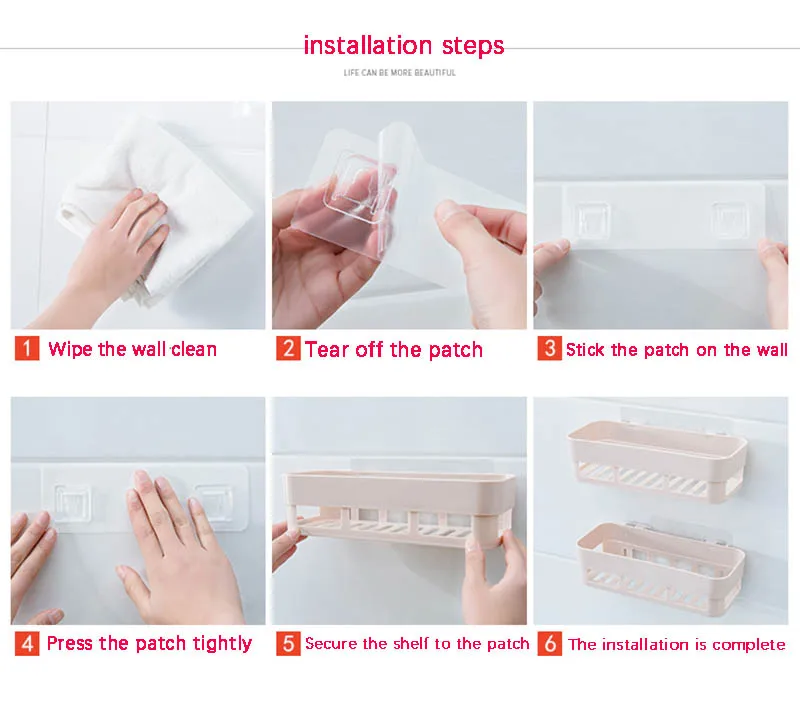 installation steps

LIFE CAN BE MORE BEAUTIFUL

1 Wipe the wall clean

2 Tear off the patch

3 Stick the patch on the wall

4 Press the patch tightly

5 Secure the shelf to the patch

6 The installation is complete