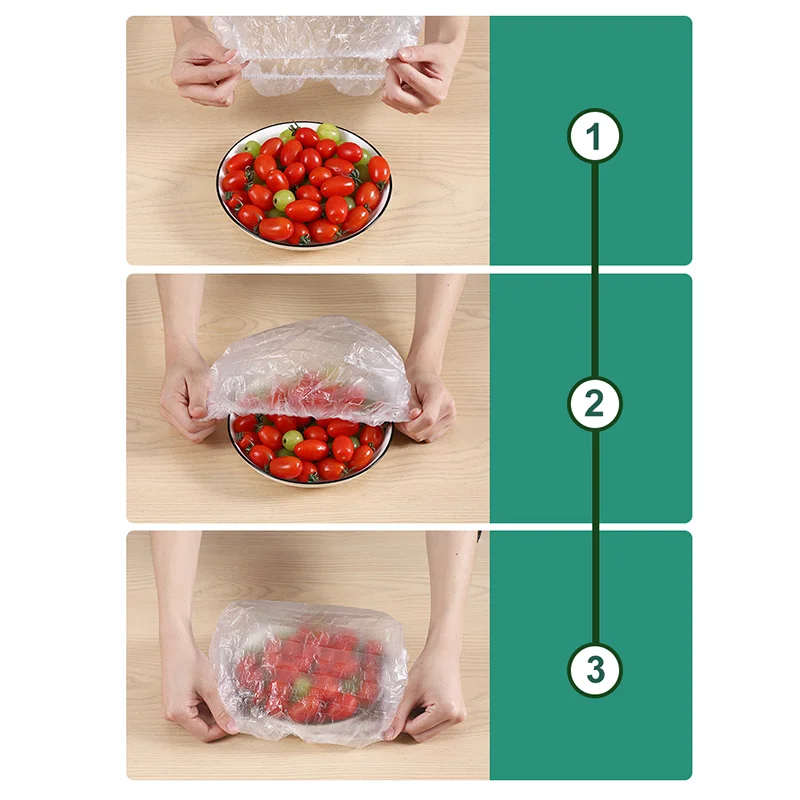 1

2

3