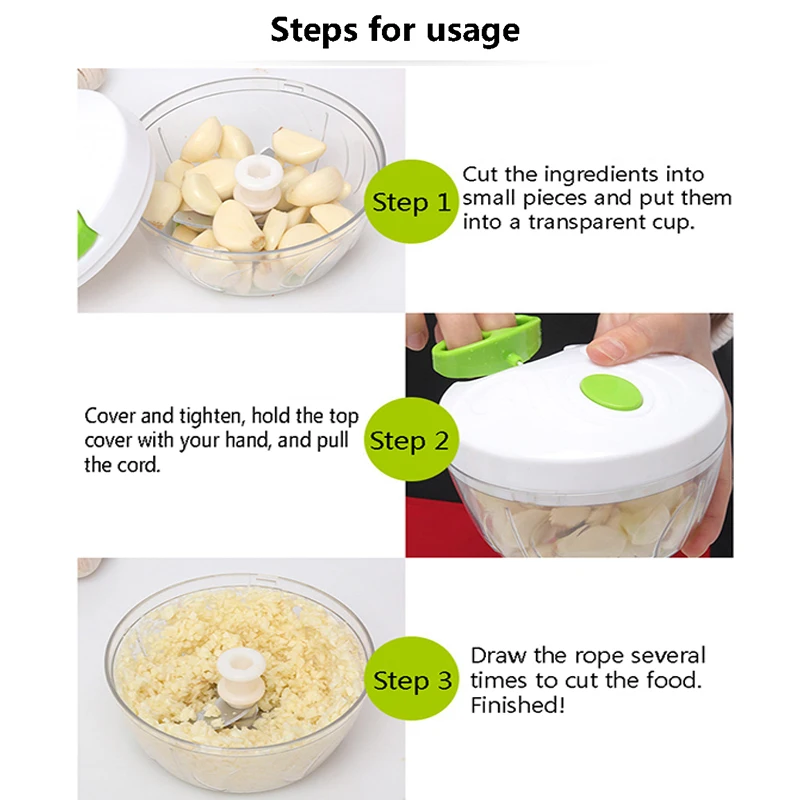 Steps for usage

Step 1

Cut the ingredients into small pieces and put them into a transparent cup.

Cover and tighten, hold the top cover with your hand, and pull the cord.

Step 2

Step 3

Draw the rope several times to cut the food. Finished!