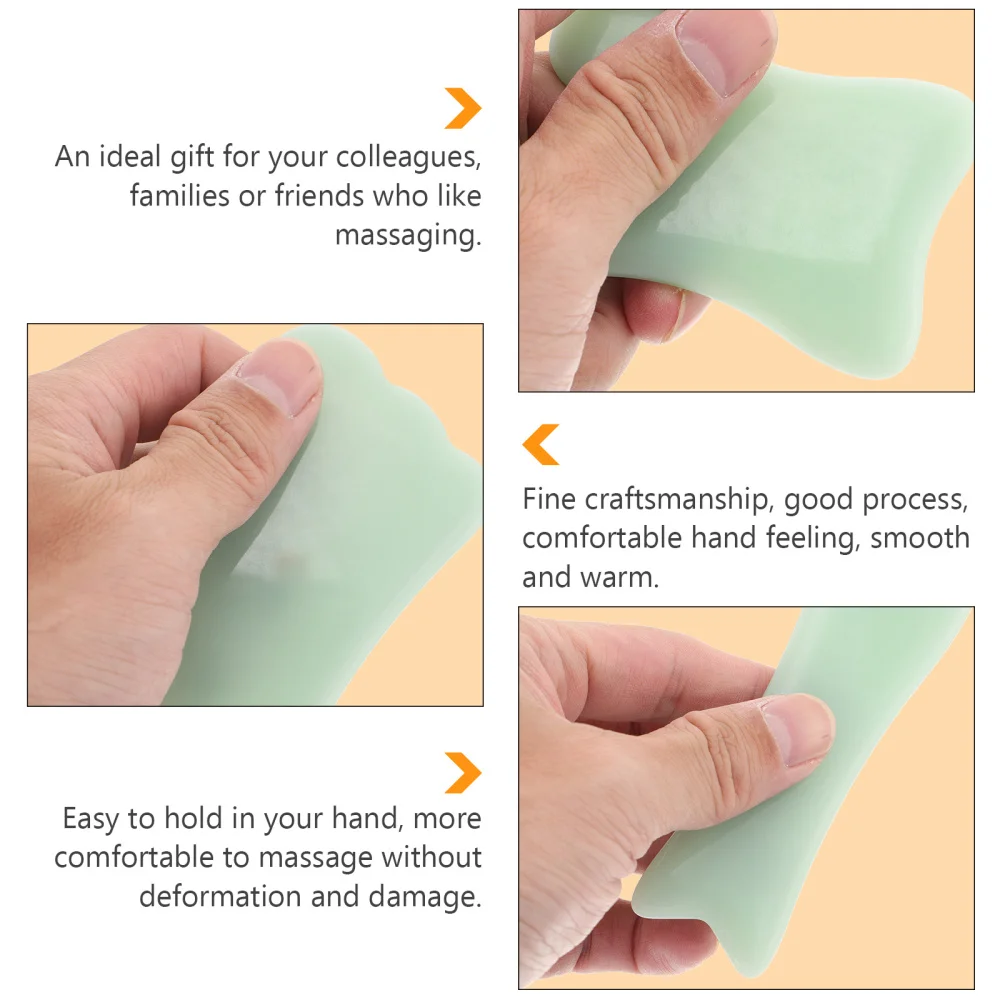 An ideal gift for your colleagues, families or friends who like massaging.

Fine craftsmanship, good process, comfortable hand feeling, smooth and warm.

Easy to hold in your hand, more comfortable to massage without deformation and damage.