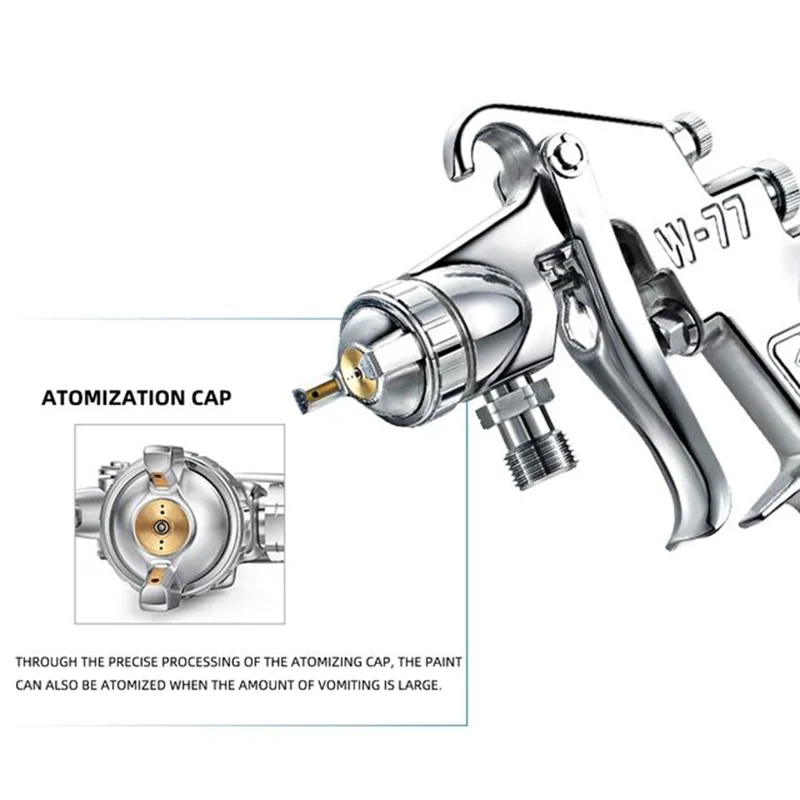 W-77

ATOMIZATION CAP

THROUGH THE PRECISE PROCESSING OF THE ATOMIZING CAP, THE PAINT CAN ALSO BE ATOMIZED WHEN THE AMOUNT OF VOMITING IS LARGE.