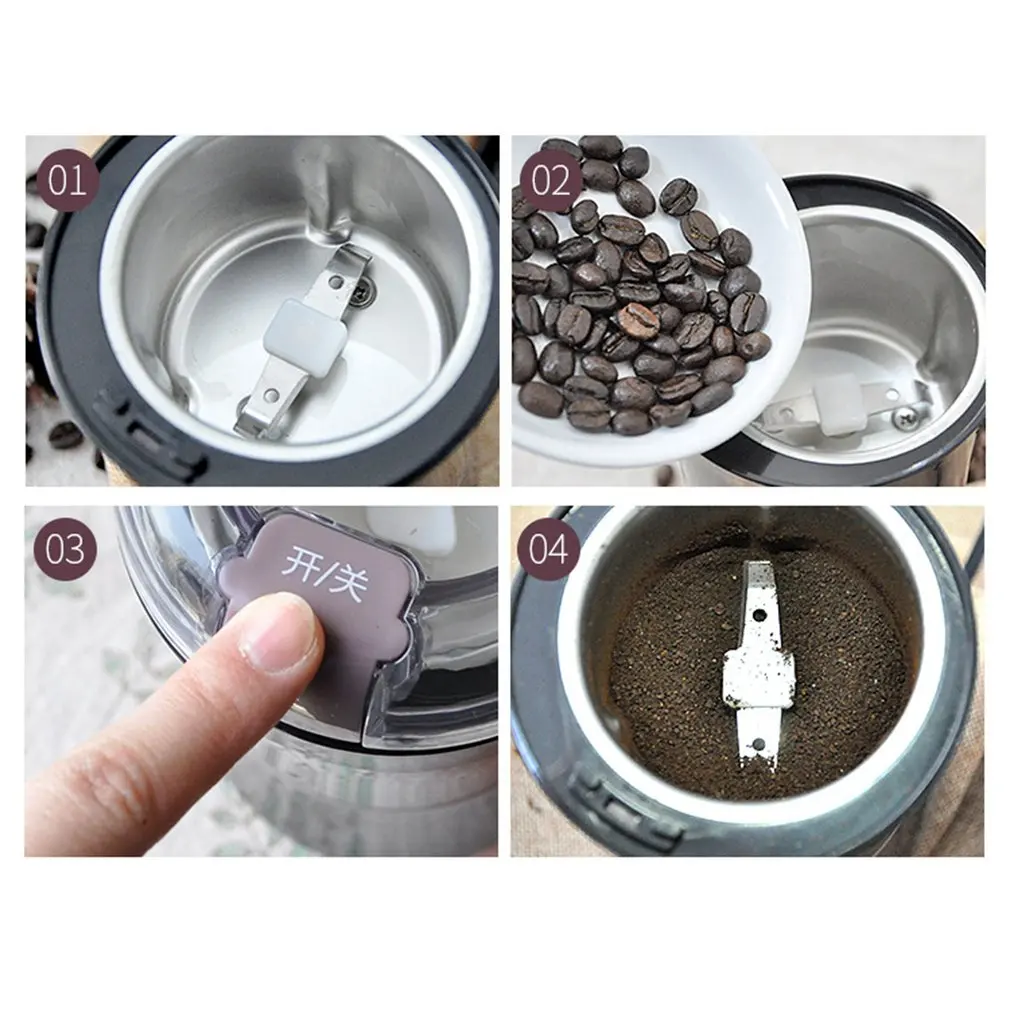 01

02

03

开/关

04